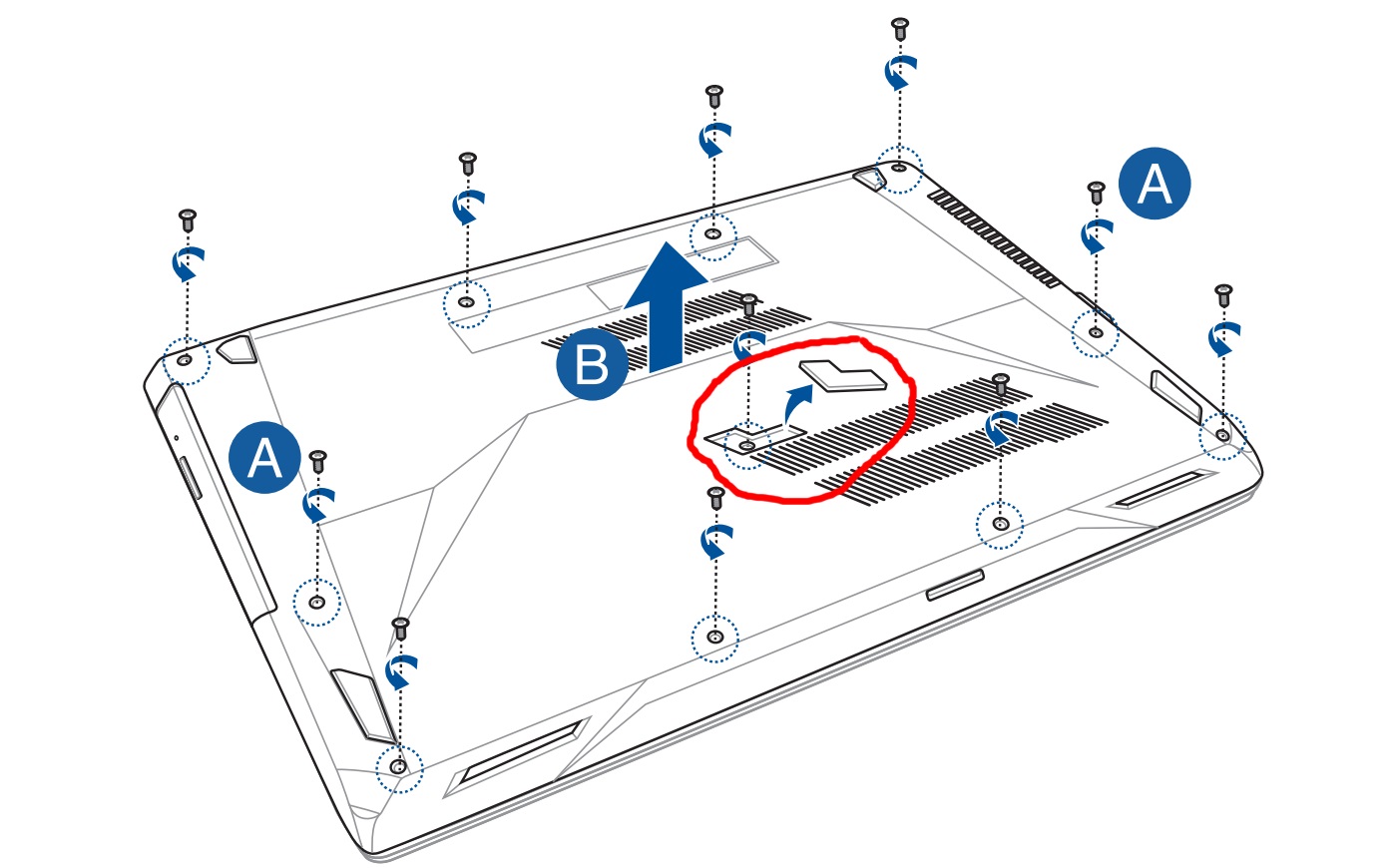 A
B
A