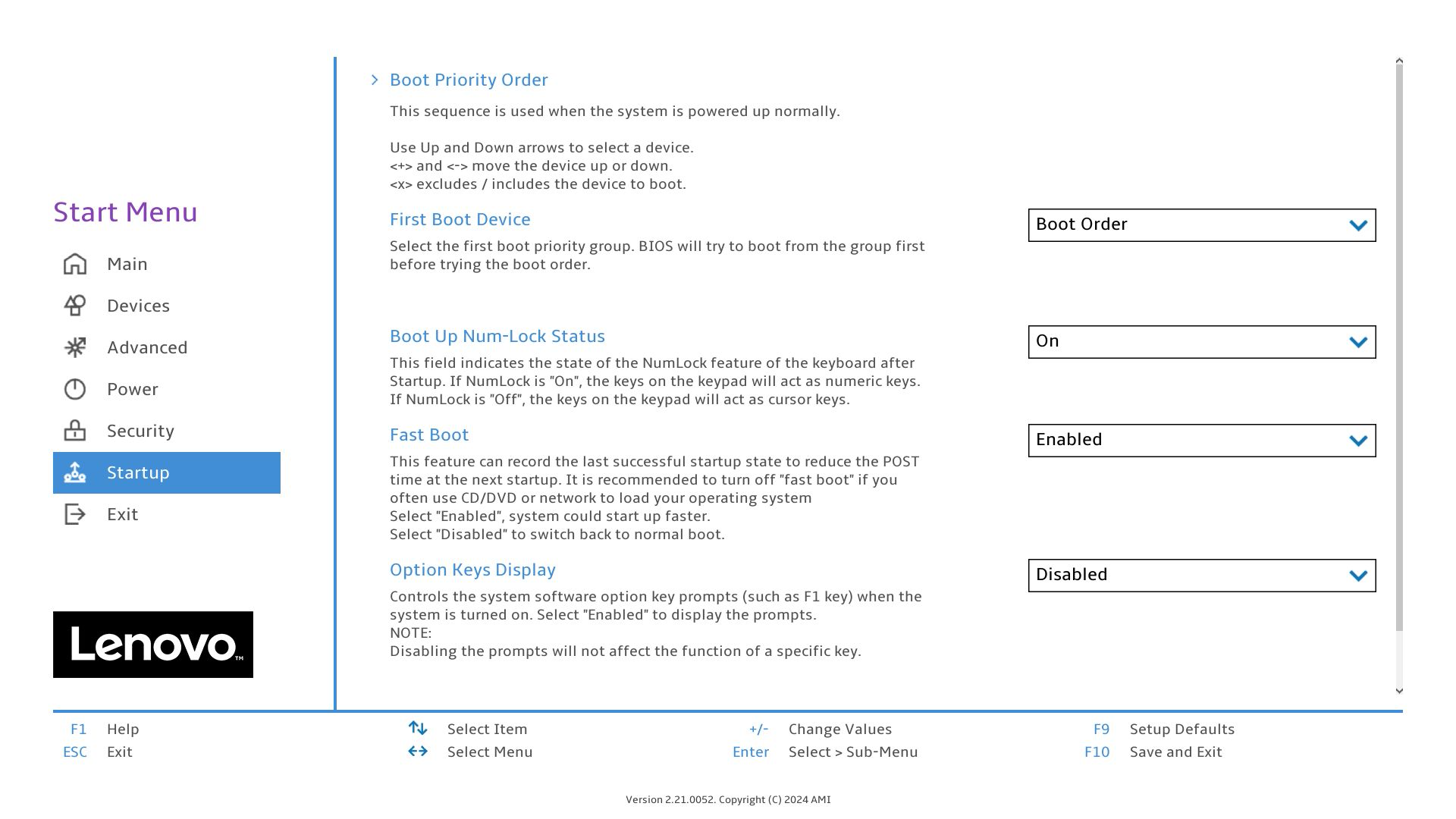 Start Menu

Main

Devices

Advanced

Power

Security

Startup

Exit

Lenovo™

> Boot Priority Order

This sequence is used when the system is powered up normally.

Use Up and Down arrows to select a device.
<+> and <-> move the device up or down.
<x> excludes / includes the device to boot.

First Boot Device

Select the first boot priority group. BIOS will try to boot from the group first before trying the boot order.

Boot Order

Boot Up Num-Lock Status

This field indicates the state of the NumLock feature of the keyboard after Startup. If NumLock is "On", the keys on the keypad will act as numeric keys. If NumLock is "Off", the keys on the keypad will act as cursor keys.

On

Fast Boot

This feature can record the last successful startup state to reduce the POST time at the next startup. It is recommended to turn off "fast boot" if you often use CD/DVD or network to load your operating system
Select "Enabled", system could start up faster.
Select "Disabled" to switch back to normal boot.

Enabled

Option Keys Display

Controls the system software option key prompts (such as F1 key) when the system is turned on. Select "Enabled" to display the prompts.
NOTE:
Disabling the prompts will not affect the function of a specific key.

Disabled

F1 Help
ESC Exit
Select Item
Select Menu
+/- Change Values
Enter Select > Sub-Menu
F9 Setup Defaults
F10 Save and Exit

Version 2.21.0052. Copyright (C) 2024 AMI