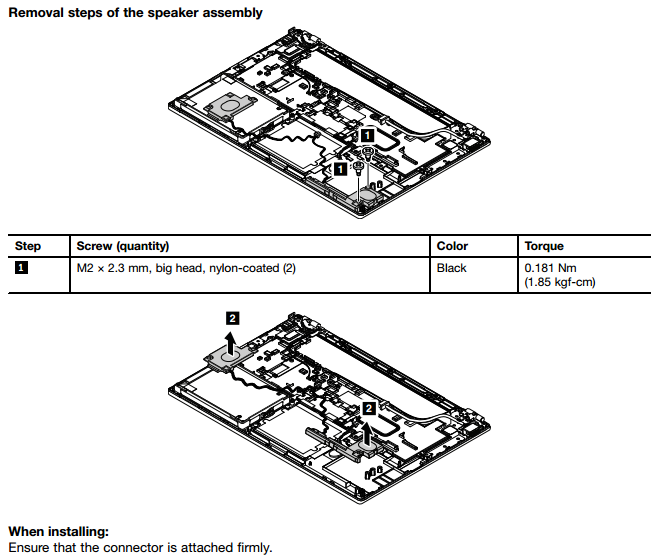 Removal steps of the speaker assembly

1

1

| Step | Screw (quantity) | Color | Torque |
|---|---|---|---|
| 1 | M2 × 2.3 mm, big head, nylon-coated (2) | Black | 0.181 Nm (1.85 kgf-cm) |

2

2

When installing:
Ensure that the connector is attached firmly.