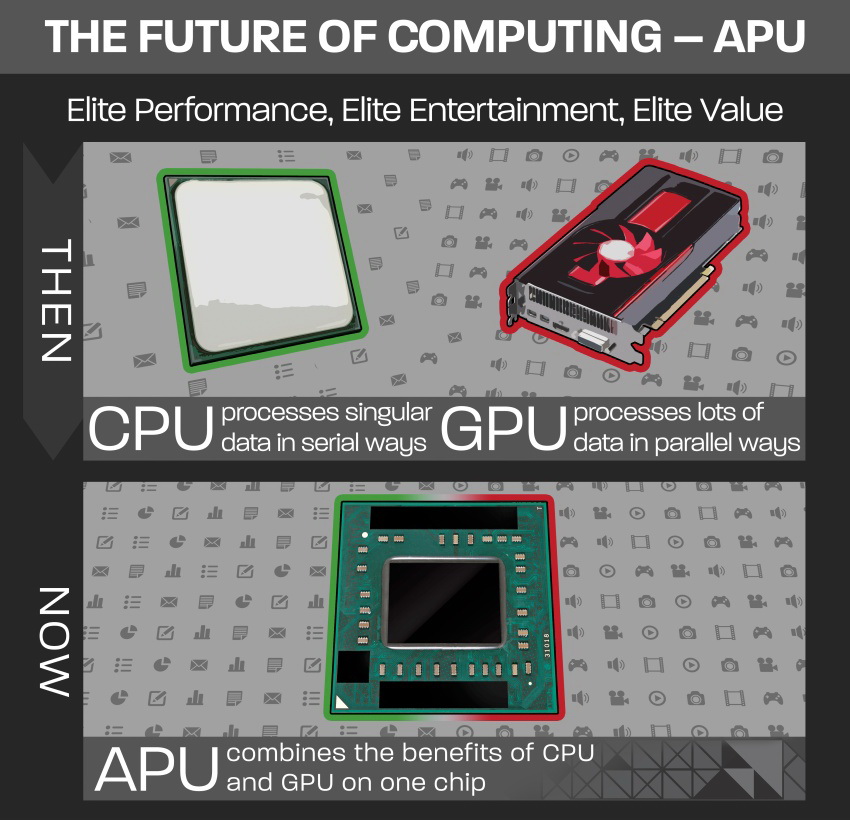 THE FUTURE OF COMPUTING — APU

Elite Performance, Elite Entertainment, Elite Value

THEN

CPU processes singular data in serial ways

GPU processes lots of data in parallel ways

NOW

APU combines the benefits of CPU and GPU on one chip