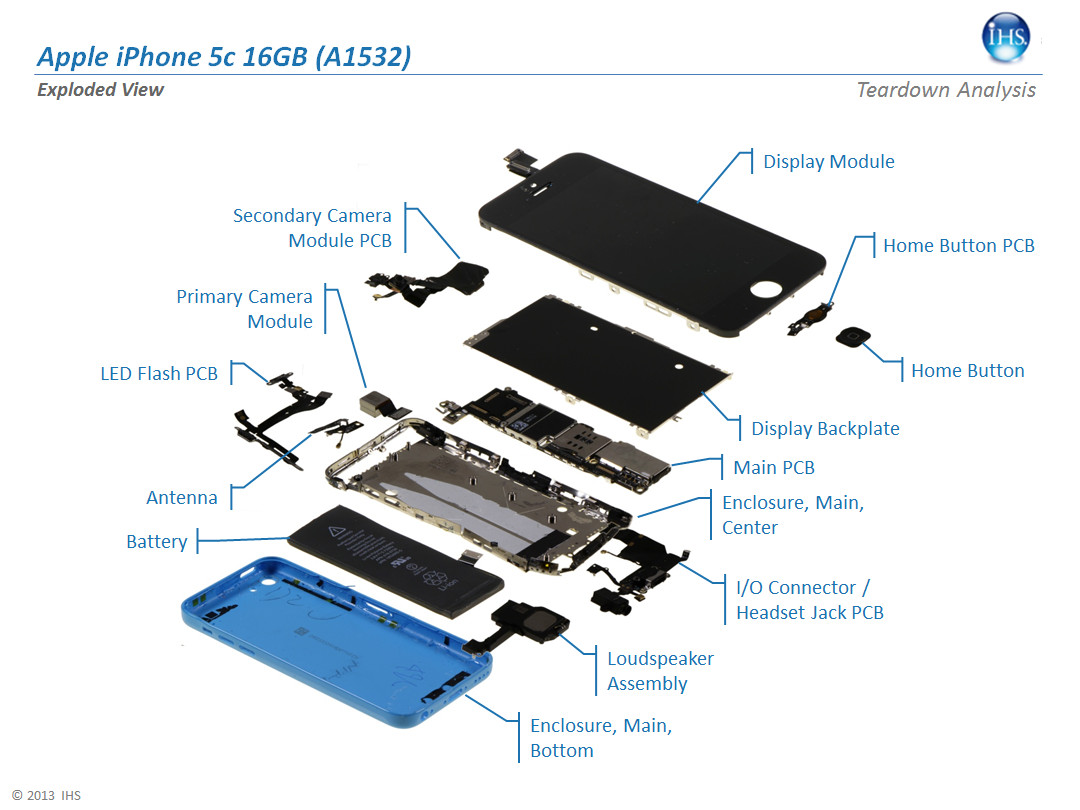 Apple iPhone 5c 16GB (A1532)

IHS

Exploded View

Teardown Analysis

Display Module

Secondary Camera Module PCB

Home Button PCB

Primary Camera Module

Home Button

LED Flash PCB

Display Backplate

Main PCB

Antenna

Enclosure, Main, Center

Battery

I/O Connector / Headset Jack PCB

Loudspeaker Assembly

Enclosure, Main, Bottom

© 2013 IHS