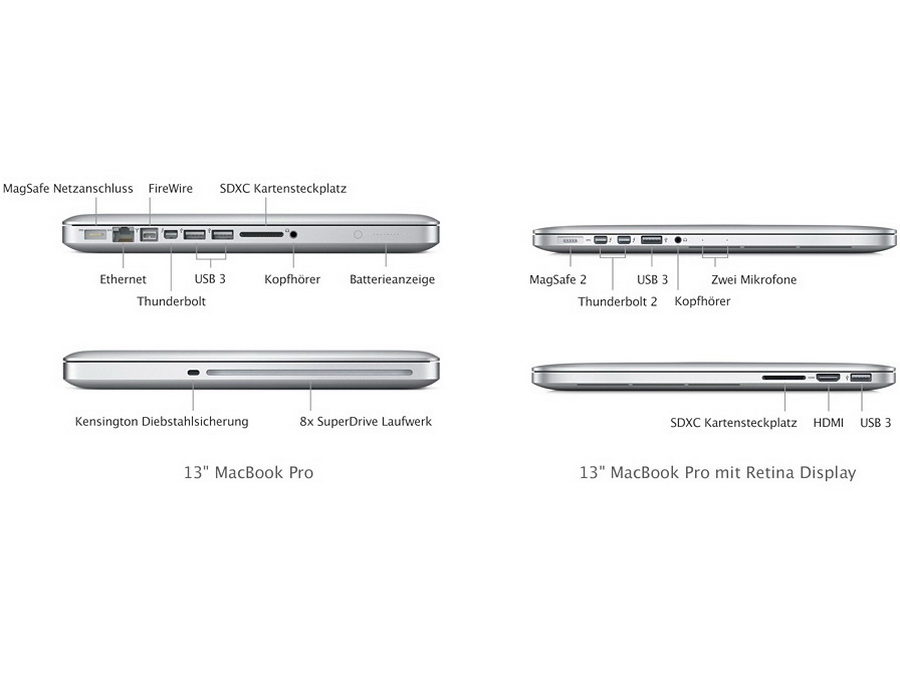 MagSafe Netzanschluss FireWire SDXC Kartensteckplatz

Ethernet USB 3 Kopfhörer Batterieanzeige

Thunderbolt

Kensington Diebstahlsicherung 8x SuperDrive Laufwerk

13" MacBook Pro

MagSafe 2 USB 3 Zwei Mikrofone

Thunderbolt 2 Kopfhörer

SDXC Kartensteckplatz HDMI USB 3

13" MacBook Pro mit Retina Display