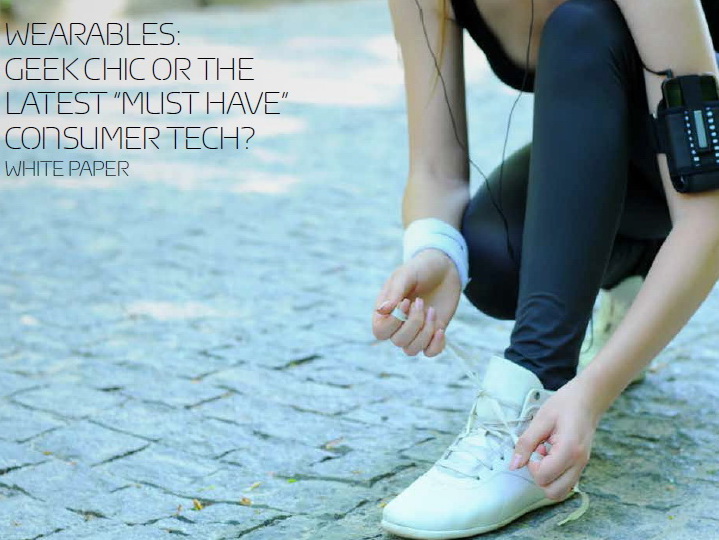 WEARABLES:
GEEK CHIC OR THE LATEST "MUST HAVE" CONSUMER TECH?
WHITE PAPER