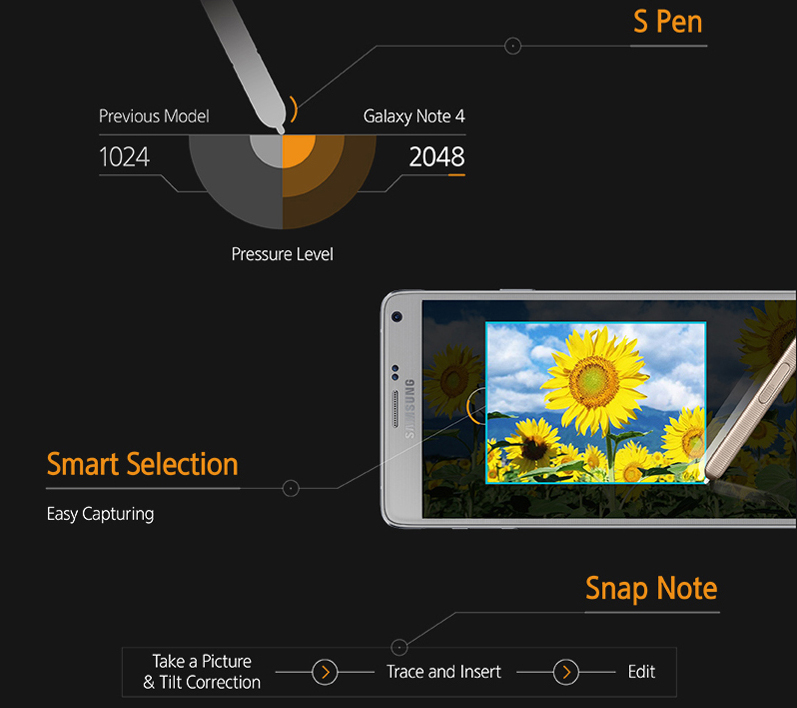 S Pen

Previous Model
1024

Galaxy Note 4
2048

Pressure Level

SAMSUNG

Smart Selection

Easy Capturing

Snap Note

Take a Picture & Tilt Correction

Trace and Insert

Edit