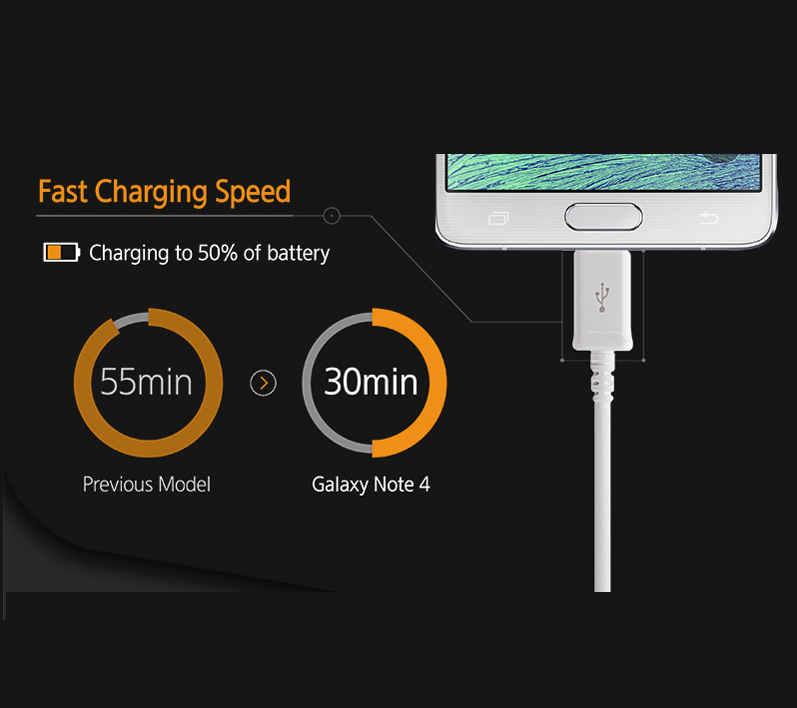 Fast Charging Speed

Charging to 50% of battery

55min

Previous Model

30min

Galaxy Note 4