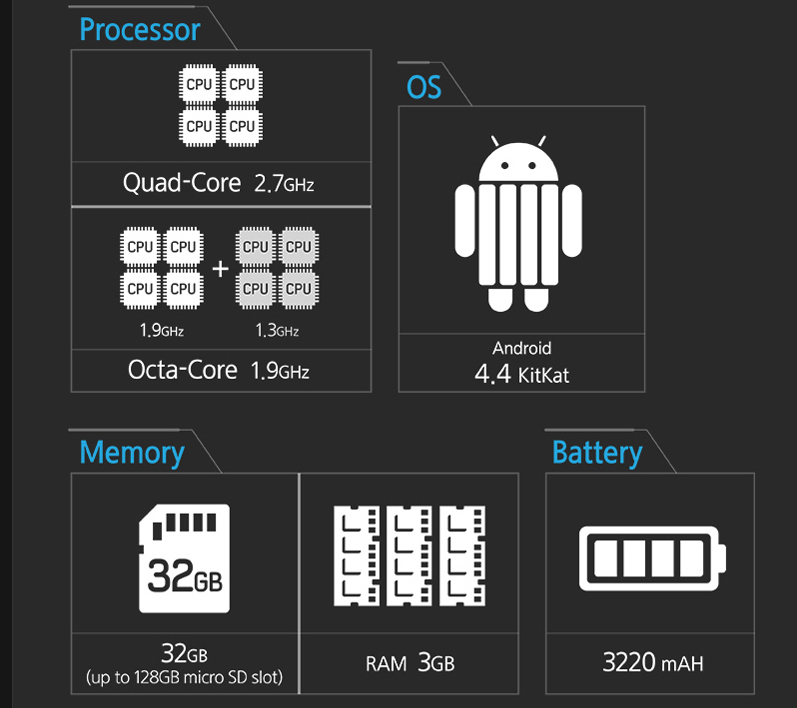 Processor

CPU CPU
CPU CPU

Quad-Core 2.7GHz

CPU CPU
CPU CPU
+
CPU CPU
CPU CPU

1.9GHz 1.3GHz

Octa-Core 1.9GHz

OS

Android
4.4 KitKat

Memory

32GB

32GB
(up to 128GB micro SD slot)

RAM 3GB

Battery

3220 mAH