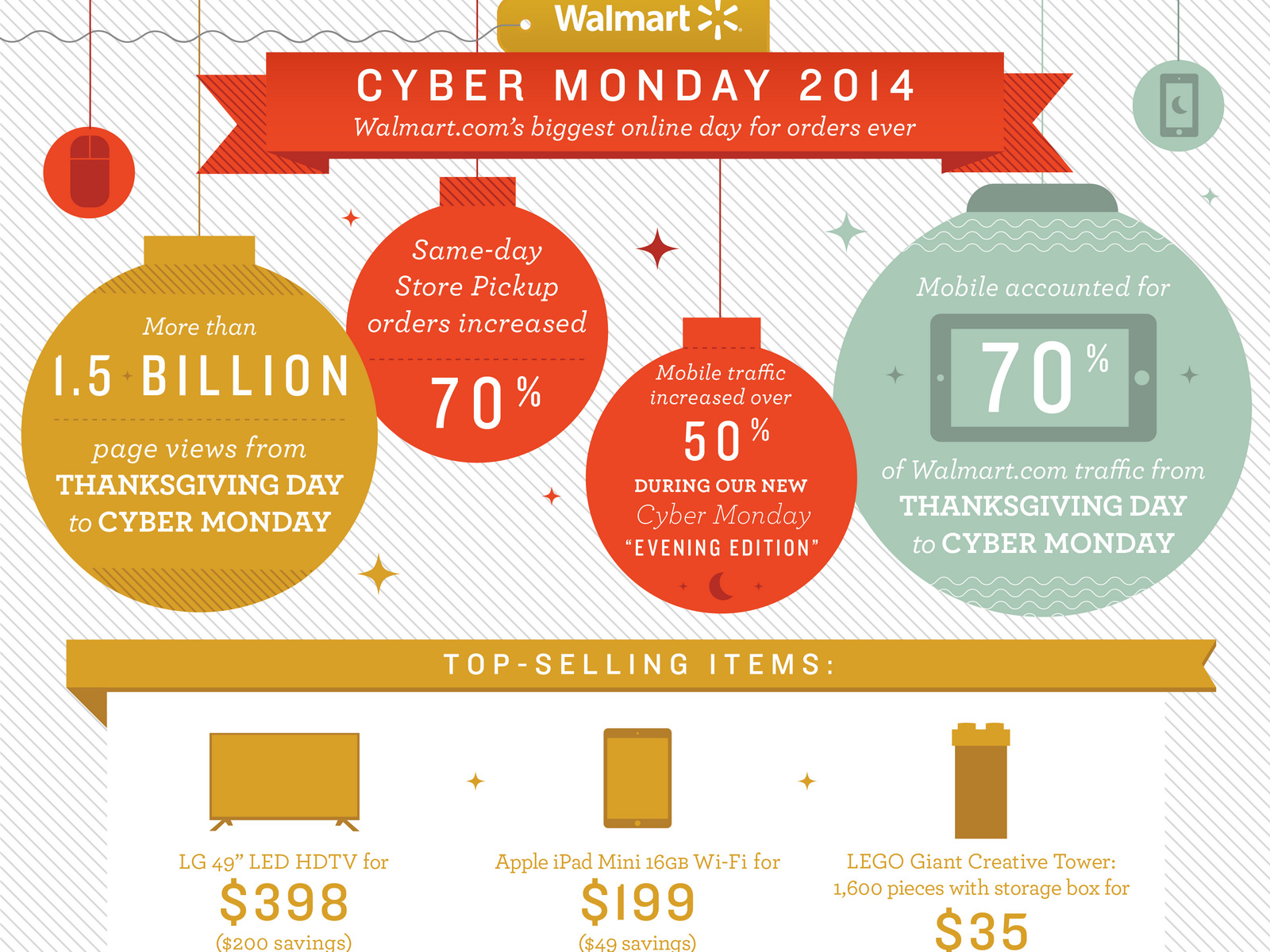 Walmart

CYBER MONDAY 2014

Walmart.com's biggest online day for orders ever

More than

1.5 BILLION

page views from THANKSGIVING DAY to CYBER MONDAY

Same-day Store Pickup orders increased

70%

Mobile traffic increased over

50%

DURING OUR NEW Cyber Monday "EVENING EDITION"

Mobile accounted for

70%

of Walmart.com traffic from THANKSGIVING DAY to CYBER MONDAY

TOP-SELLING ITEMS:

LG 49" LED HDTV for

$398

($200 savings)

Apple iPad Mini 16GB Wi-Fi for

$199

($49 savings)

LEGO Giant Creative Tower: 1,600 pieces with storage box for

$35