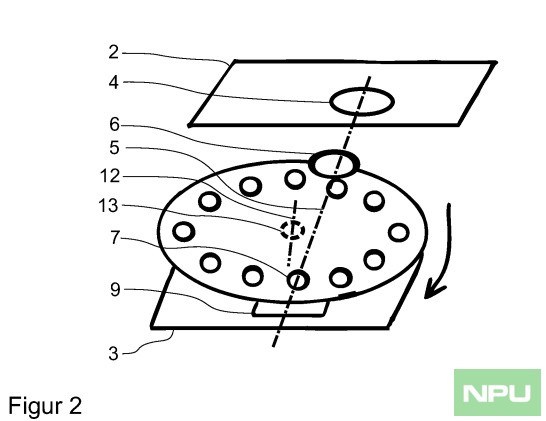 2
4
6
5
12
13
7
9
3
Figur 2
NPU