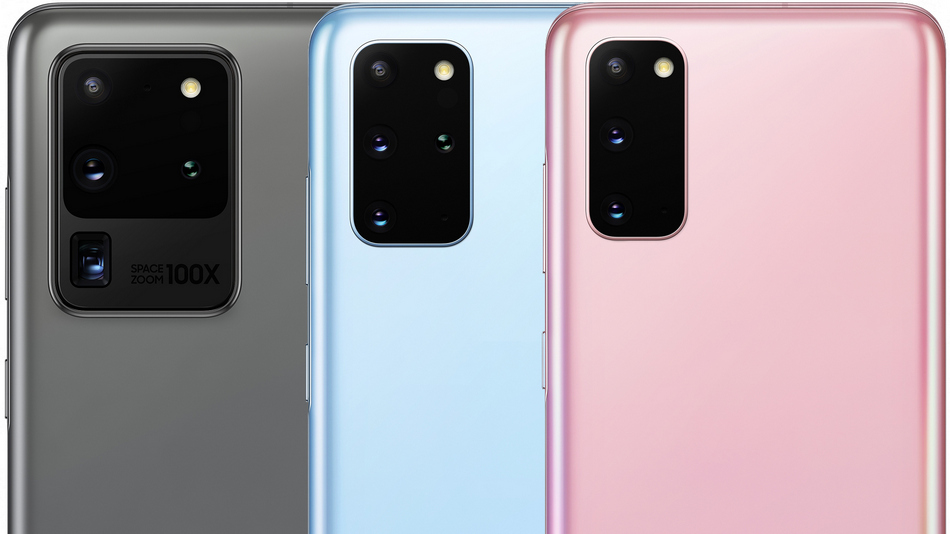 SPACE ZOOM 100X