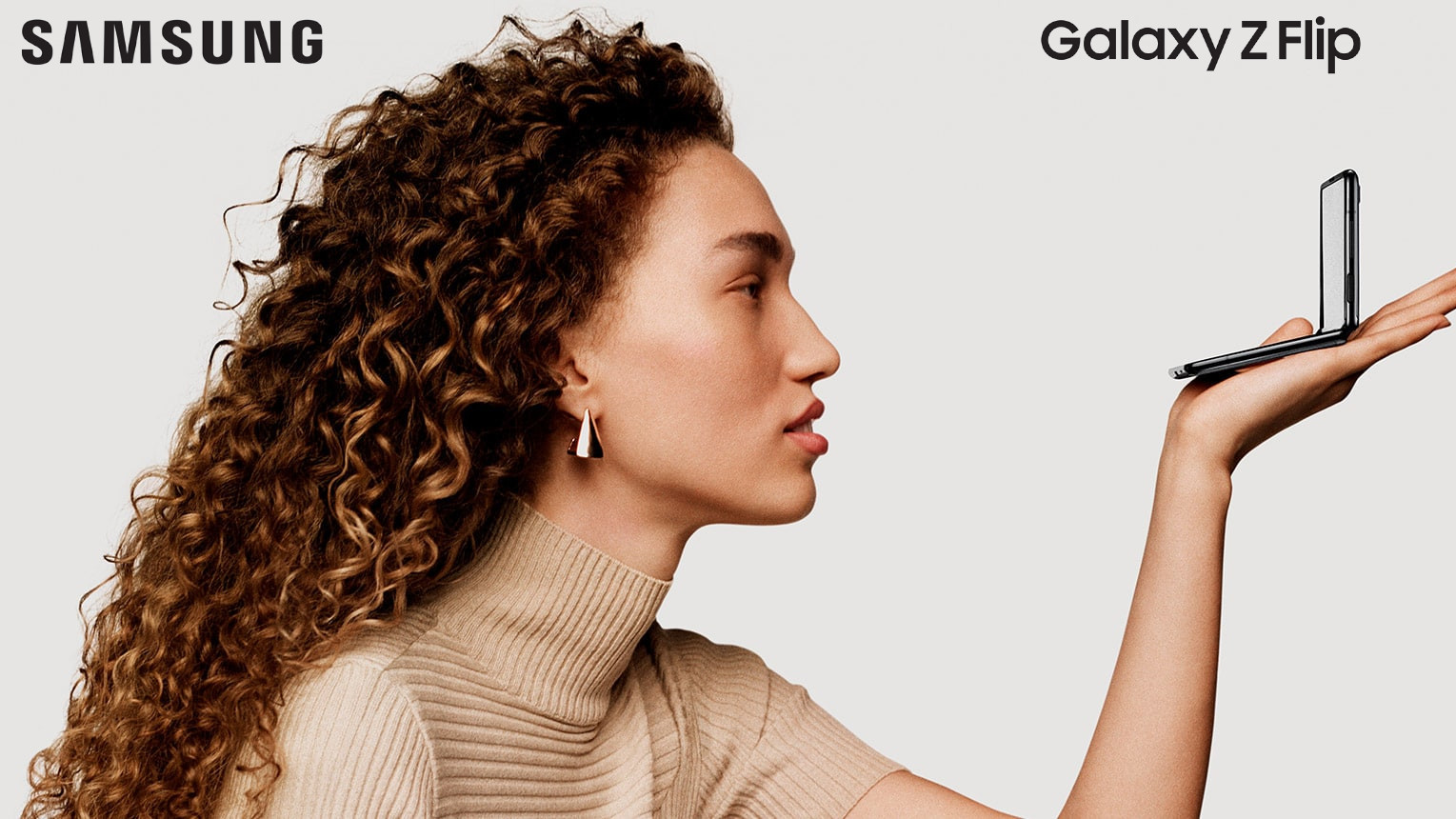 SAMSUNG

Galaxy Z Flip