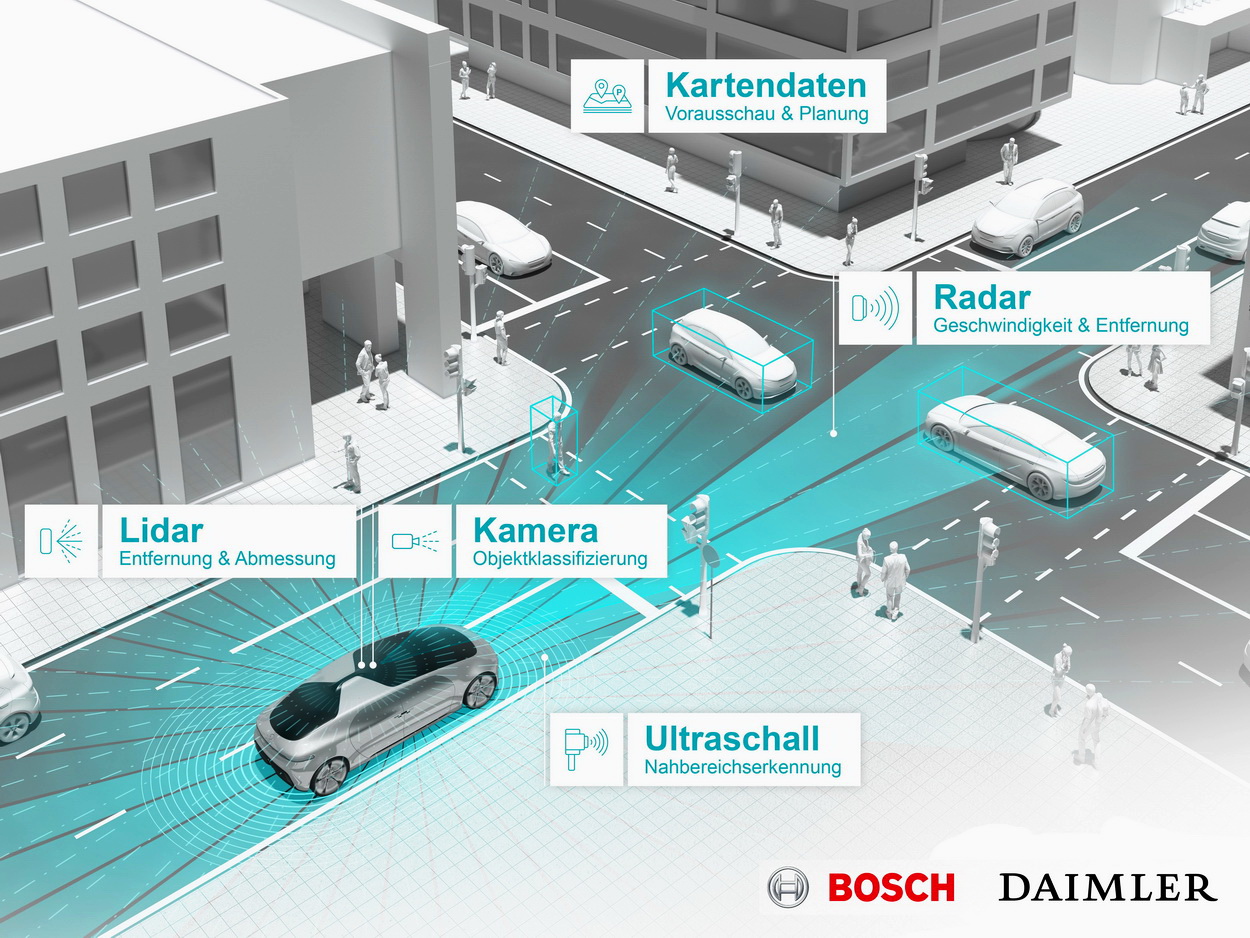 Kartendaten
Vorausschau & Planung

Radar
Geschwindigkeit & Entfernung

Lidar
Entfernung & Abmessung

Kamera
Objektklassifizierung

Ultraschall
Nahbereichserkennung

BOSCH

DAIMLER