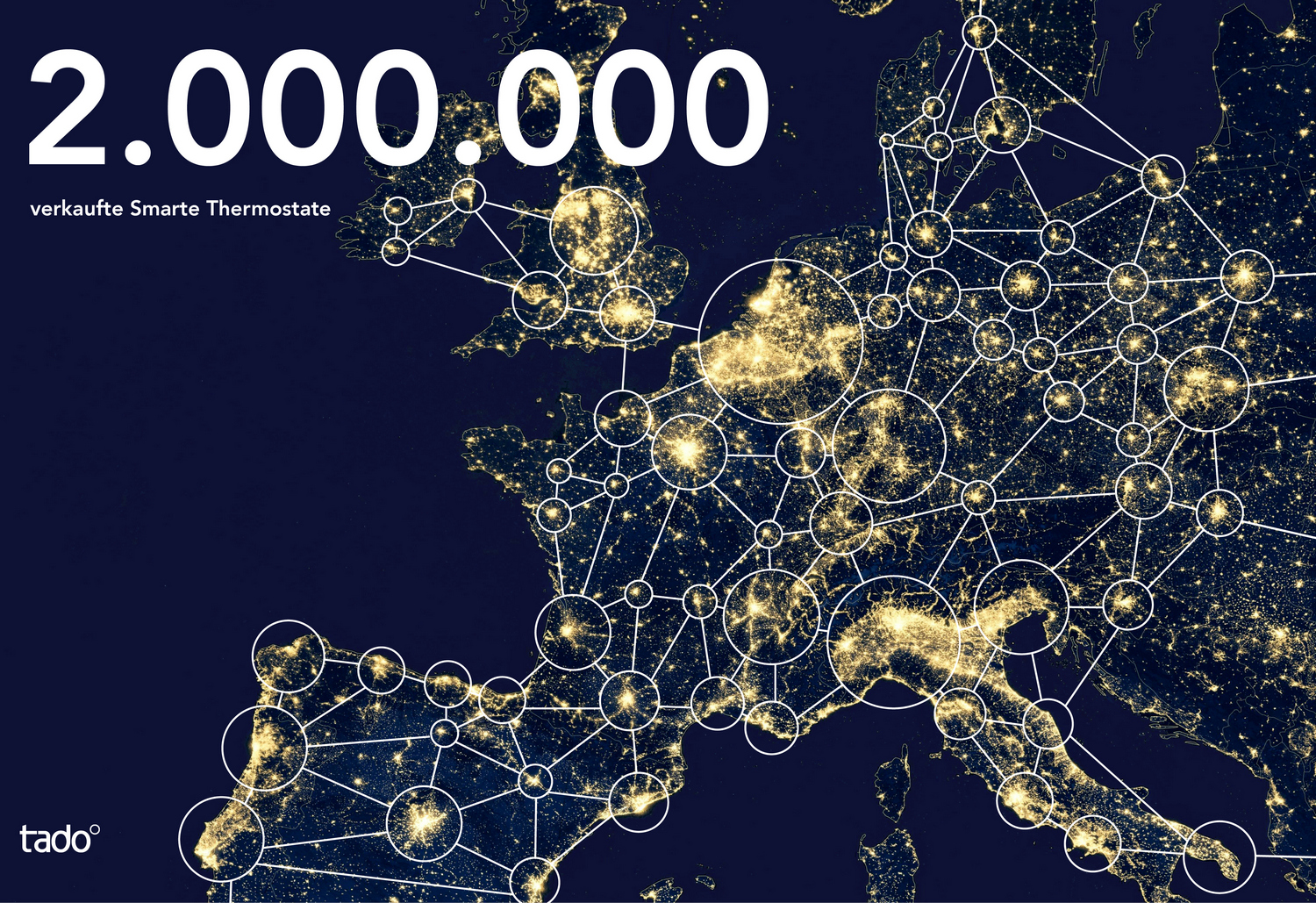 2.000.000

verkaufte Smarte Thermostate

tado°