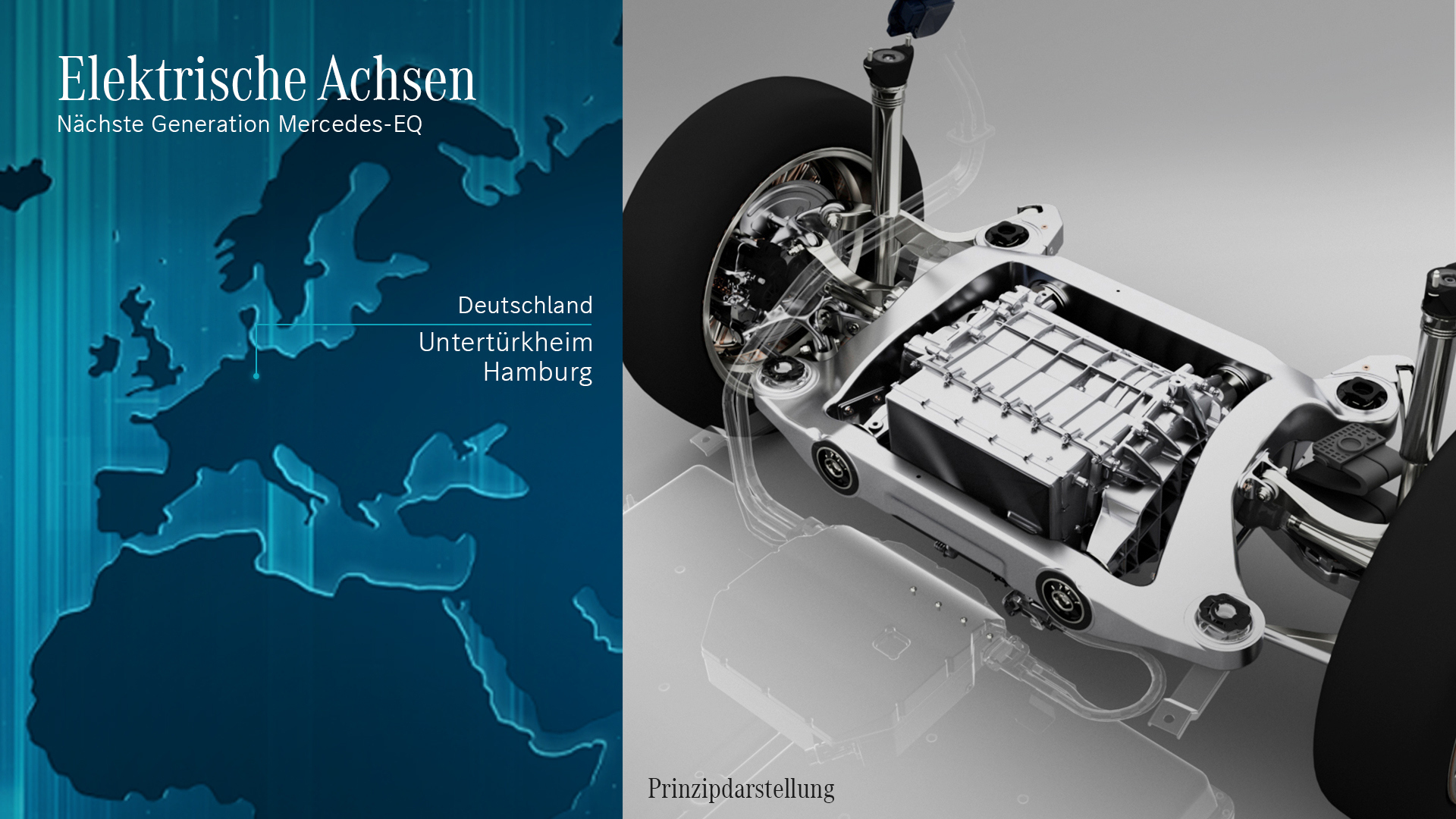 Elektrische Achsen
Nächste Generation Mercedes-EQ

Deutschland
Untertürkheim
Hamburg

Prinzipdarstellung