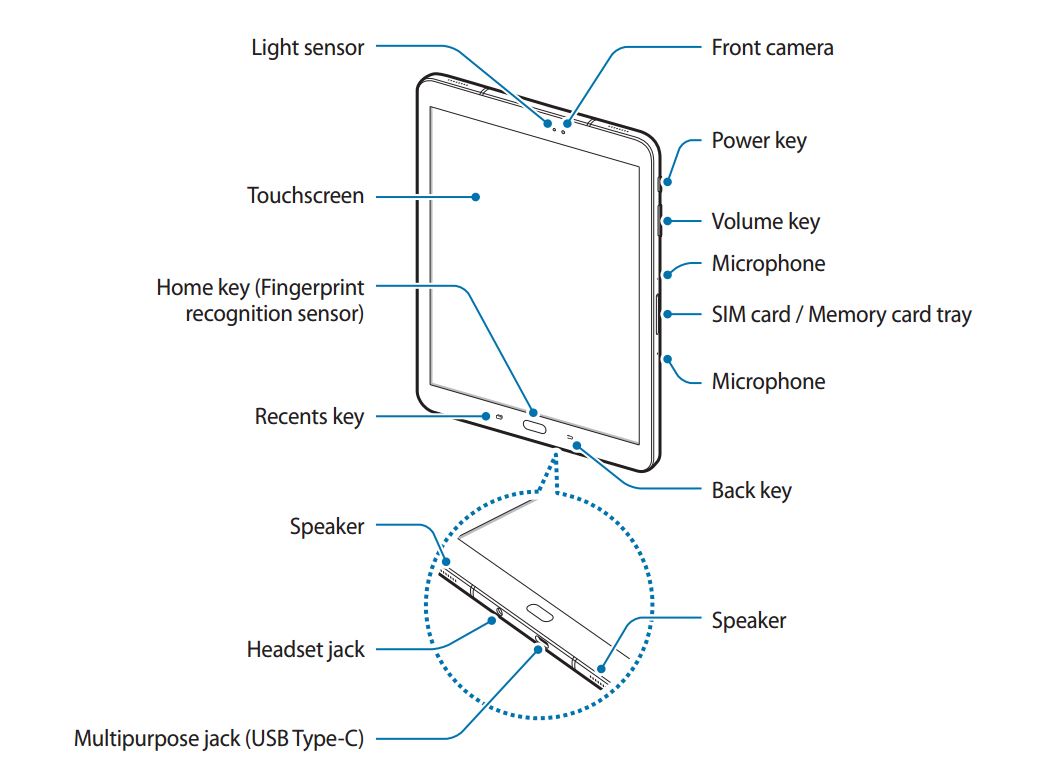 Light sensor
Front camera
Power key
Touchscreen
Volume key
Microphone
Home key (Fingerprint recognition sensor)
SIM card / Memory card tray
Microphone
Recents key
Back key
Speaker
Speaker
Headset jack
Multipurpose jack (USB Type-C)