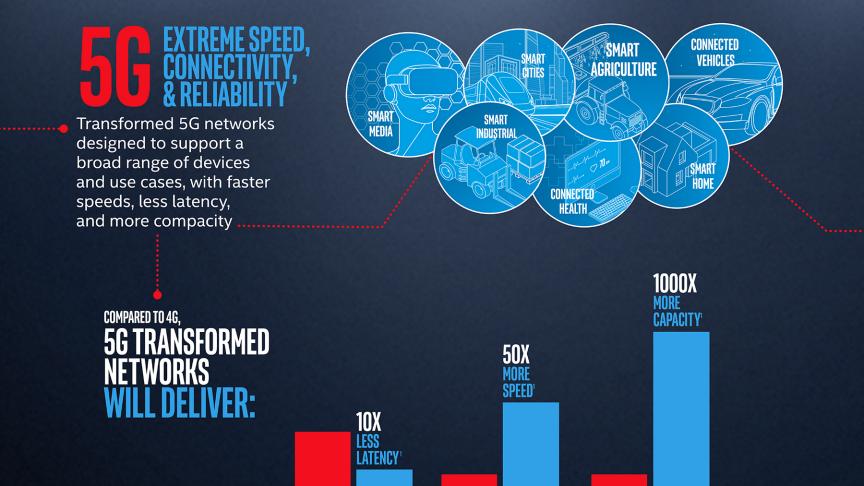 5G EXTREME SPEED, CONNECTIVITY, & RELIABILITY

Transformed 5G networks designed to support a broad range of devices and use cases, with faster speeds, less latency, and more compacity

SMART MEDIA

SMART CITIES

SMART AGRICULTURE

CONNECTED VEHICLES

SMART INDUSTRIAL

CONNECTED HEALTH

SMART HOME

COMPARED TO 4G, 5G TRANSFORMED NETWORKS WILL DELIVER:

10X LESS LATENCY¹

50X MORE SPEED¹

1000X MORE CAPACITY¹