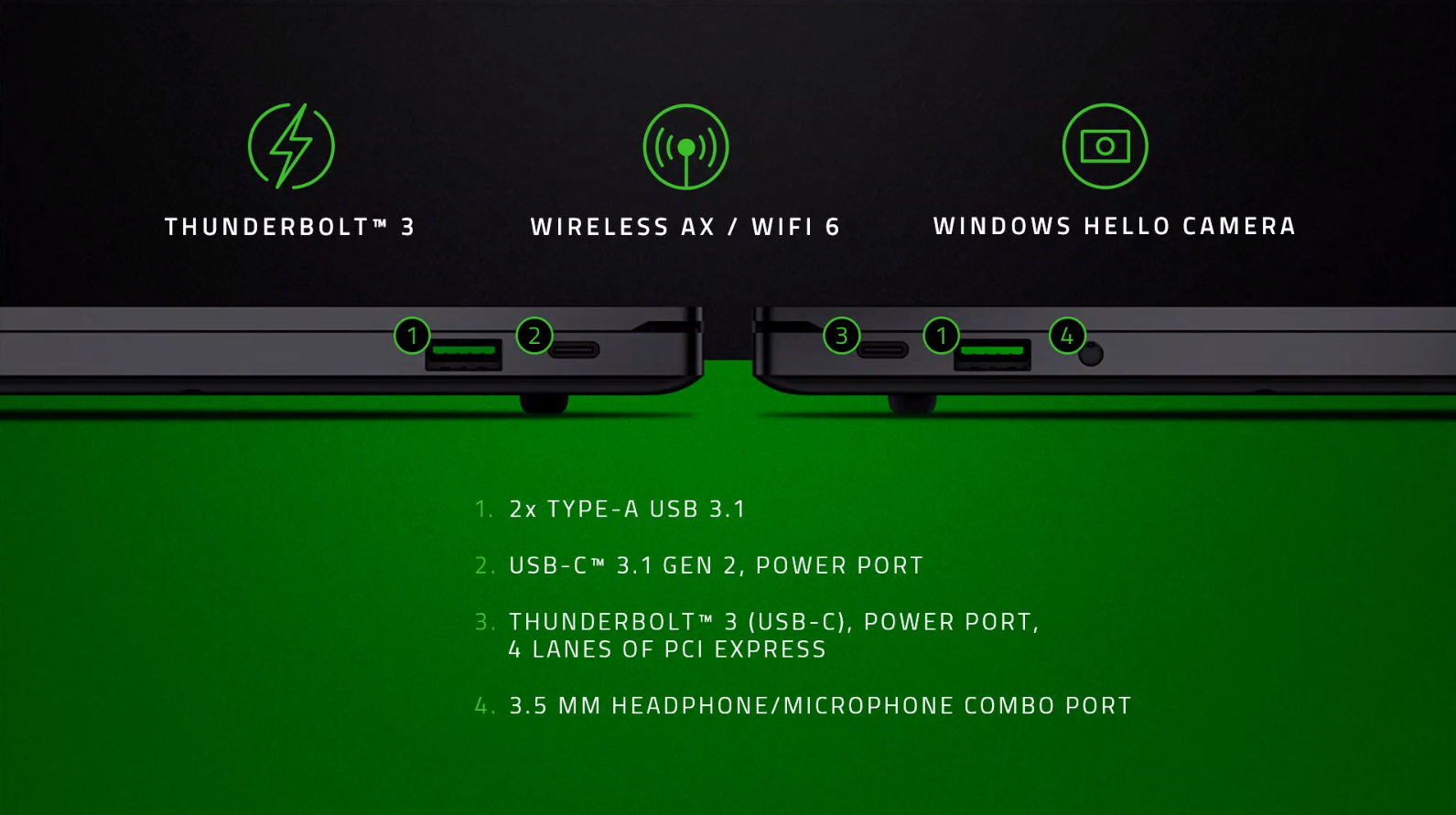 THUNDERBOLT™ 3

WIRELESS AX / WIFI 6

WINDOWS HELLO CAMERA

1 2 3 1 4

1. 2x TYPE-A USB 3.1

2. USB-C™ 3.1 GEN 2, POWER PORT

3. THUNDERBOLT™ 3 (USB-C), POWER PORT, 4 LANES OF PCI EXPRESS

4. 3.5 MM HEADPHONE/MICROPHONE COMBO PORT