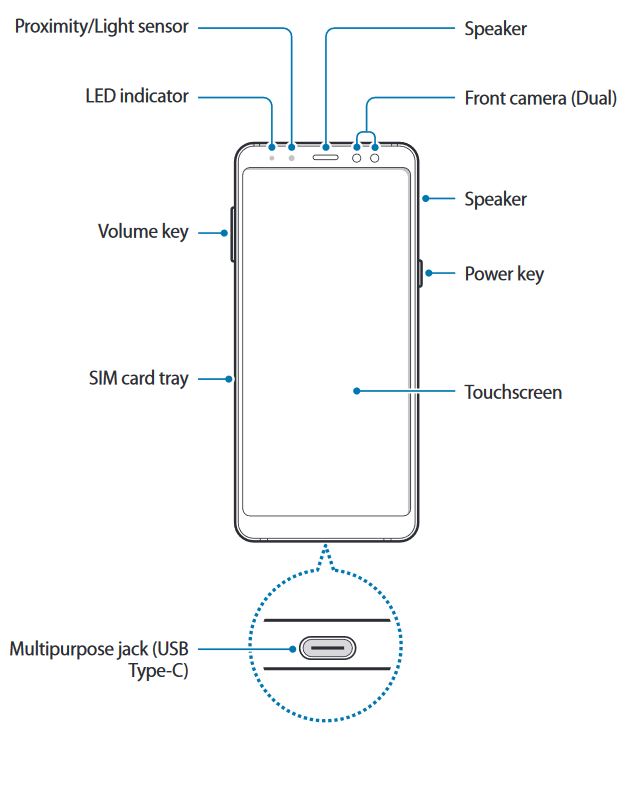 Proximity/Light sensor

Speaker

LED indicator

Front camera (Dual)

Speaker

Volume key

Power key

SIM card tray

Touchscreen

Multipurpose jack (USB Type-C)