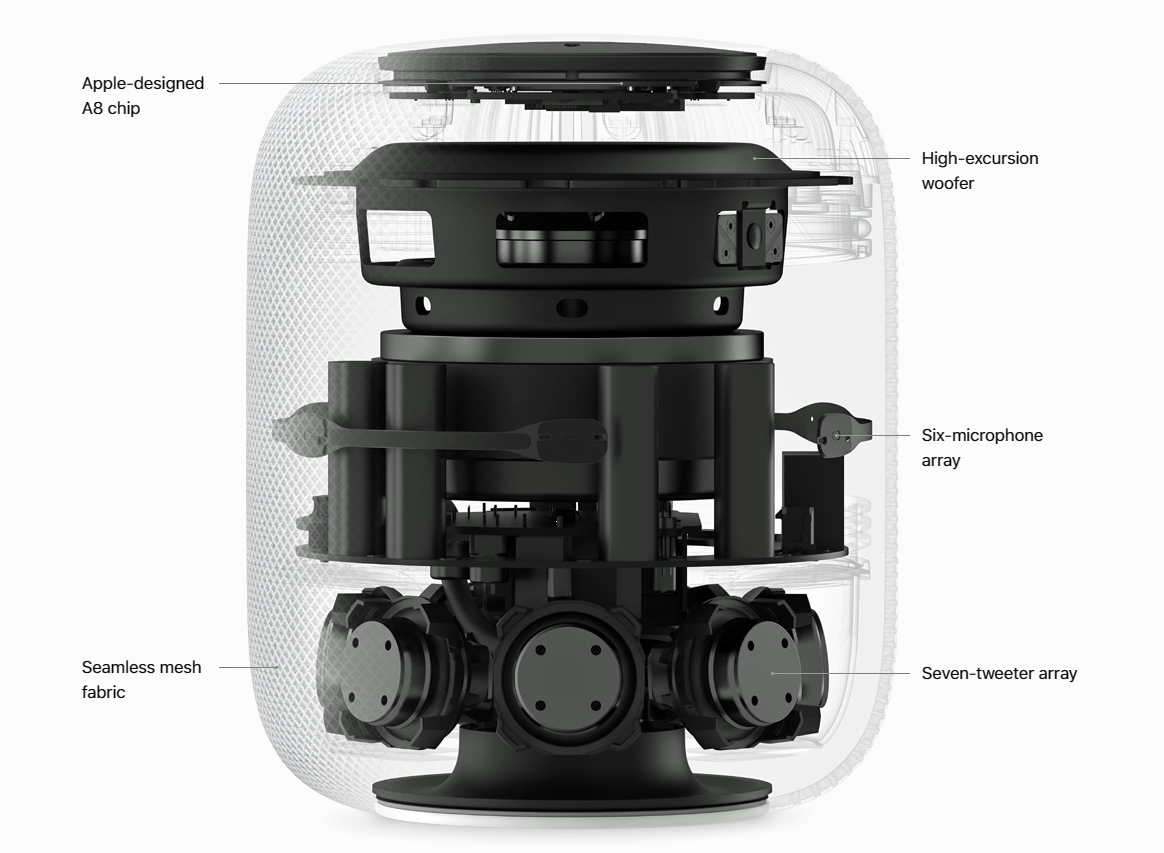 Apple-designed A8 chip

High-excursion woofer

Six-microphone array

Seamless mesh fabric

Seven-tweeter array