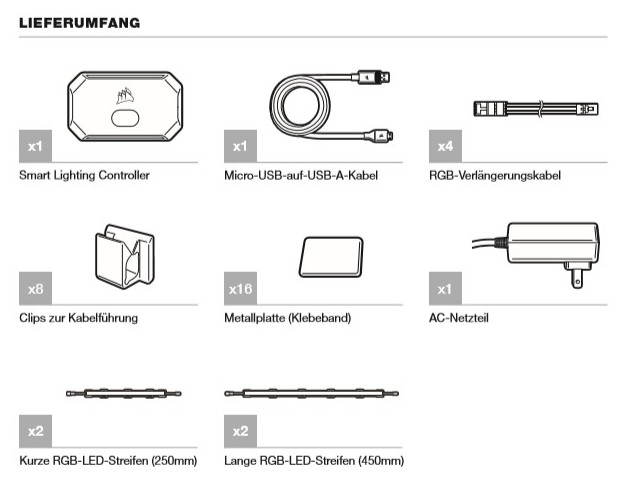 LIEFERUMFANG

x1

Smart Lighting Controller

x1

Micro-USB-auf-USB-A-Kabel

x4

RGB-Verlängerungskabel

x8

Clips zur Kabelführung

x16

Metallplatte (Klebeband)

x1

AC-Netzteil

x2

Kurze RGB-LED-Streifen (250mm)

x2

Lange RGB-LED-Streifen (450mm)