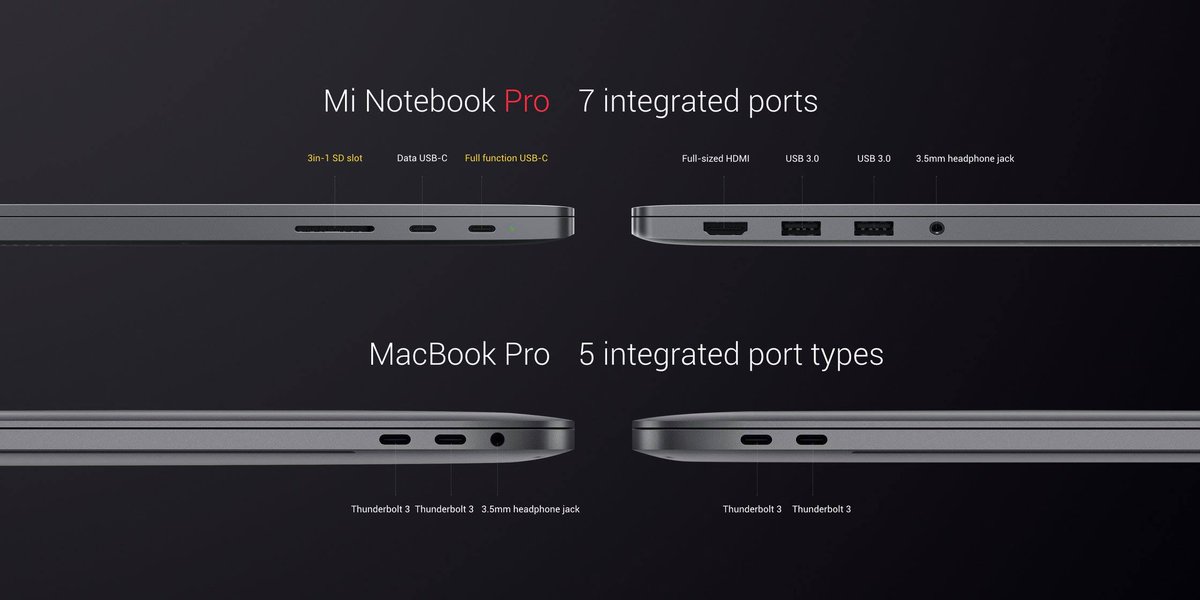 Mi Notebook Pro 7 integrated ports

3in-1 SD slot Data USB-C Full function USB-C

Full-sized HDMI USB 3.0 USB 3.0 3.5mm headphone jack

MacBook Pro 5 integrated port types

Thunderbolt 3 Thunderbolt 3 3.5mm headphone jack

Thunderbolt 3 Thunderbolt 3