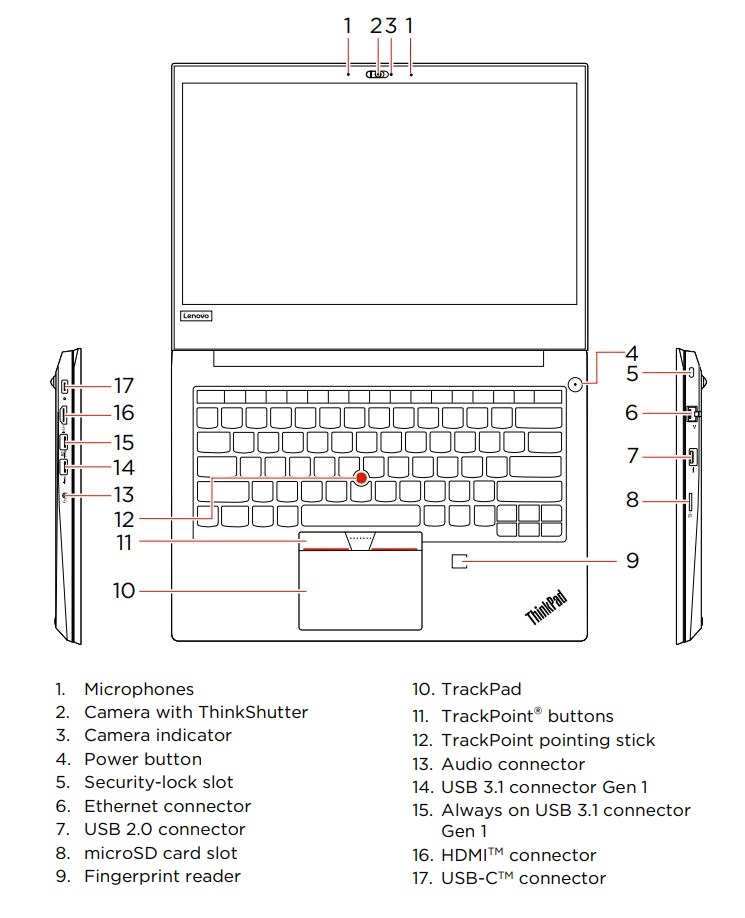 1 2 3 1

Lenovo

4
5
6
7
8
9

17
16
15
14
13
12
11
10

ThinkPad

1. Microphones
2. Camera with ThinkShutter
3. Camera indicator
4. Power button
5. Security-lock slot
6. Ethernet connector
7. USB 2.0 connector
8. microSD card slot
9. Fingerprint reader

10. TrackPad
11. TrackPoint® buttons
12. TrackPoint pointing stick
13. Audio connector
14. USB 3.1 connector Gen 1
15. Always on USB 3.1 connector Gen 1
16. HDMI™ connector
17. USB-C™ connector