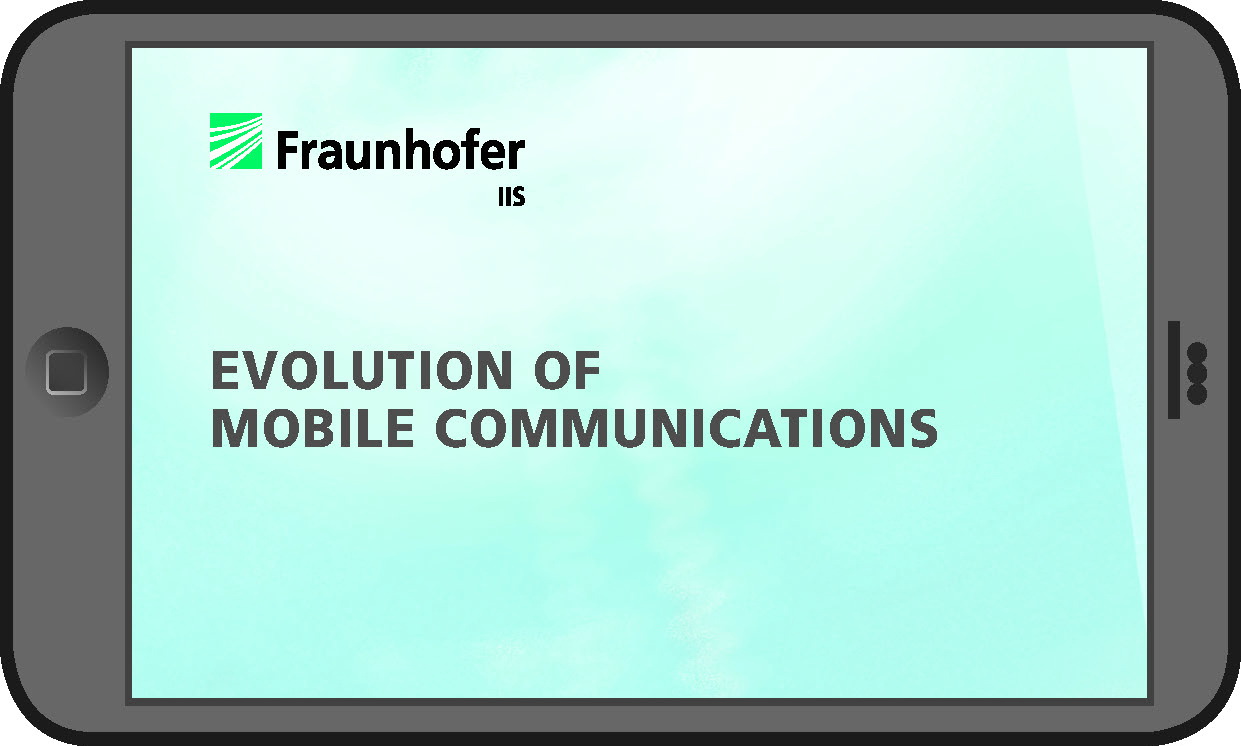 Fraunhofer
IIS

EVOLUTION OF
MOBILE COMMUNICATIONS