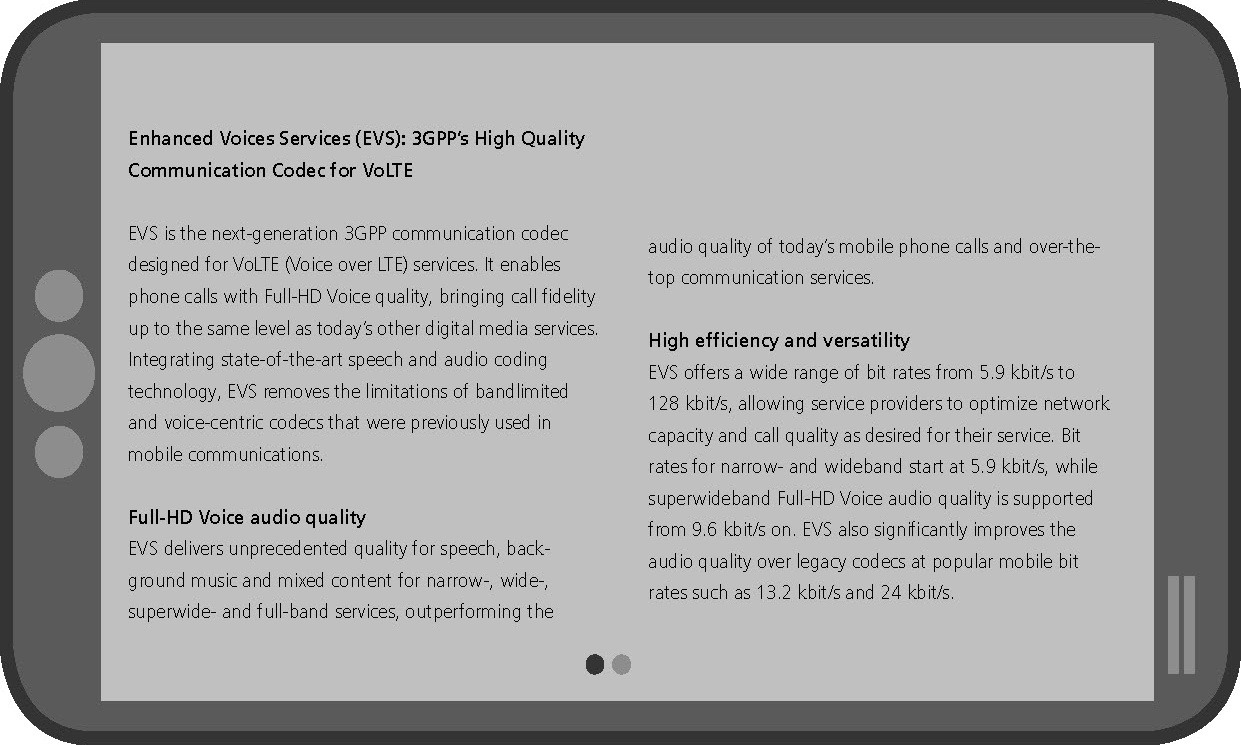 Enhanced Voices Services (EVS): 3GPP's High Quality Communication Codec for VoLTE

EVS is the next-generation 3GPP communication codec designed for VoLTE (Voice over LTE) services. It enables phone calls with Full-HD Voice quality, bringing call fidelity up to the same level as today's other digital media services. Integrating state-of-the-art speech and audio coding technology, EVS removes the limitations of bandlimited and voice-centric codecs that were previously used in mobile communications.

Full-HD Voice audio quality
EVS delivers unprecedented quality for speech, background music and mixed content for narrow-, wide-, superwide- and full-band services, outperforming the audio quality of today's mobile phone calls and over-the-top communication services.

High efficiency and versatility
EVS offers a wide range of bit rates from 5.9 kbit/s to 128 kbit/s, allowing service providers to optimize network capacity and call quality as desired for their service. Bit rates for narrow- and wideband start at 5.9 kbit/s, while superwideband Full-HD Voice audio quality is supported from 9.6 kbit/s on. EVS also significantly improves the audio quality over legacy codecs at popular mobile bit rates such as 13.2 kbit/s and 24 kbit/s.