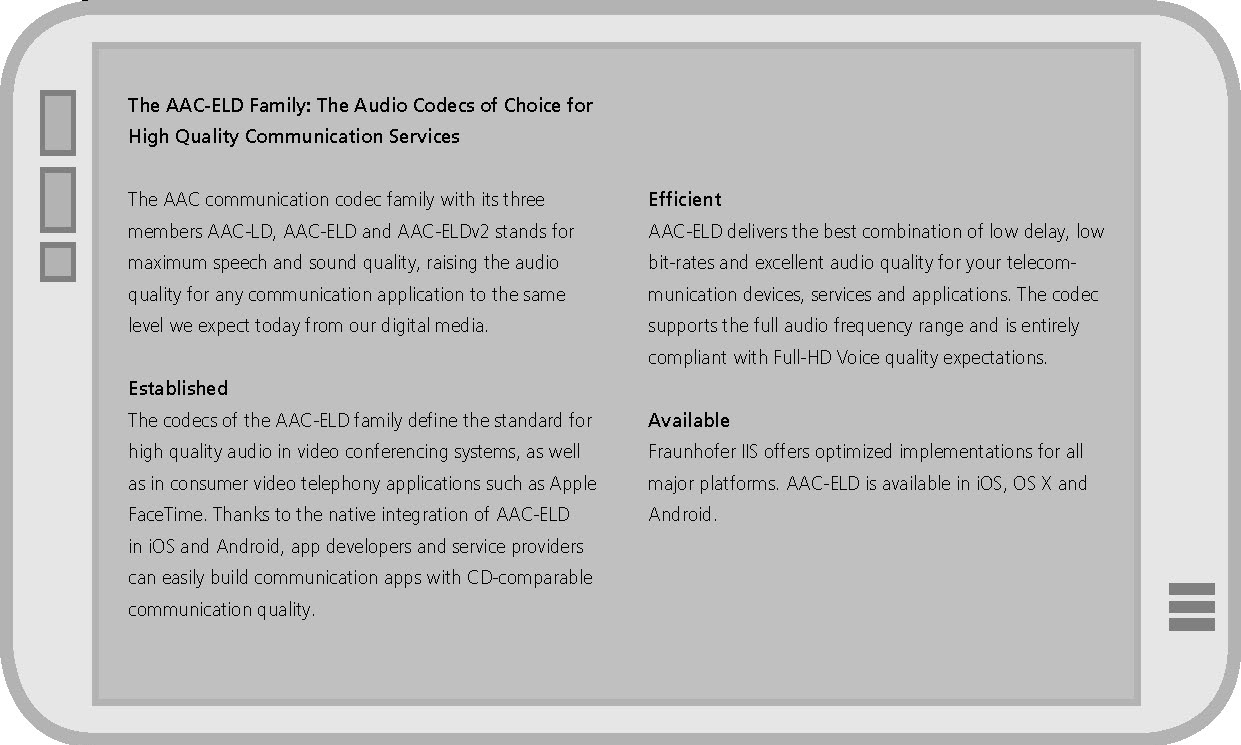 The AAC-ELD Family: The Audio Codecs of Choice for High Quality Communication Services

The AAC communication codec family with its three members AAC-LD, AAC-ELD and AAC-ELDv2 stands for maximum speech and sound quality, raising the audio quality for any communication application to the same level we expect today from our digital media.

Established
The codecs of the AAC-ELD family define the standard for high quality audio in video conferencing systems, as well as in consumer video telephony applications such as Apple FaceTime. Thanks to the native integration of AAC-ELD in iOS and Android, app developers and service providers can easily build communication apps with CD-comparable communication quality.

Efficient
AAC-ELD delivers the best combination of low delay, low bit-rates and excellent audio quality for your telecommunication devices, services and applications. The codec supports the full audio frequency range and is entirely compliant with Full-HD Voice quality expectations.

Available
Fraunhofer IIS offers optimized implementations for all major platforms. AAC-ELD is available in iOS, OS X and Android.