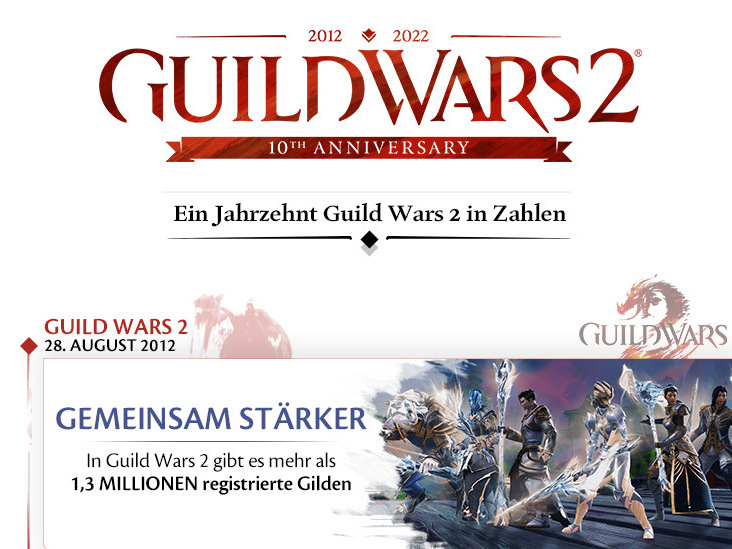 2012 2022

GUILD WARS 2®

10TH ANNIVERSARY

Ein Jahrzehnt Guild Wars 2 in Zahlen

GUILD WARS 2
28. AUGUST 2012

GUILD WARS 2

GEMEINSAM STÄRKER

In Guild Wars 2 gibt es mehr als
1,3 MILLIONEN registrierte Gilden