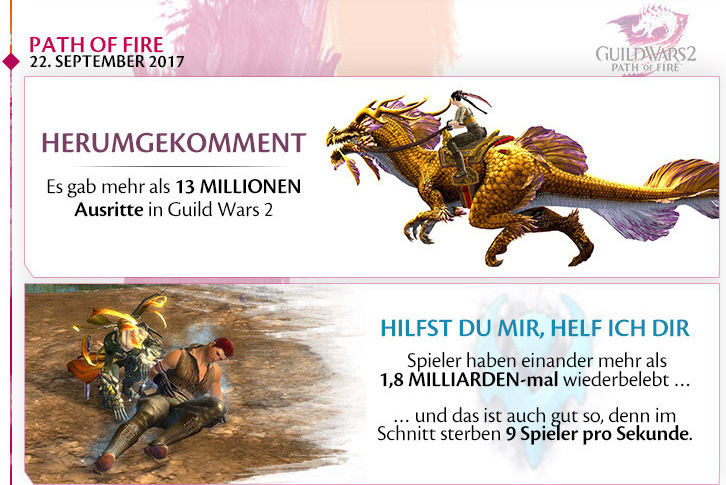 PATH OF FIRE
22. SEPTEMBER 2017

GUILD WARS 2
PATH OF FIRE

HERUMGEKOMMENT

Es gab mehr als 13 MILLIONEN Ausritte in Guild Wars 2

HILFST DU MIR, HELF ICH DIR

Spieler haben einander mehr als 1,8 MILLIARDEN-mal wiederbelebt …

… und das ist auch gut so, denn im Schnitt sterben 9 Spieler pro Sekunde.