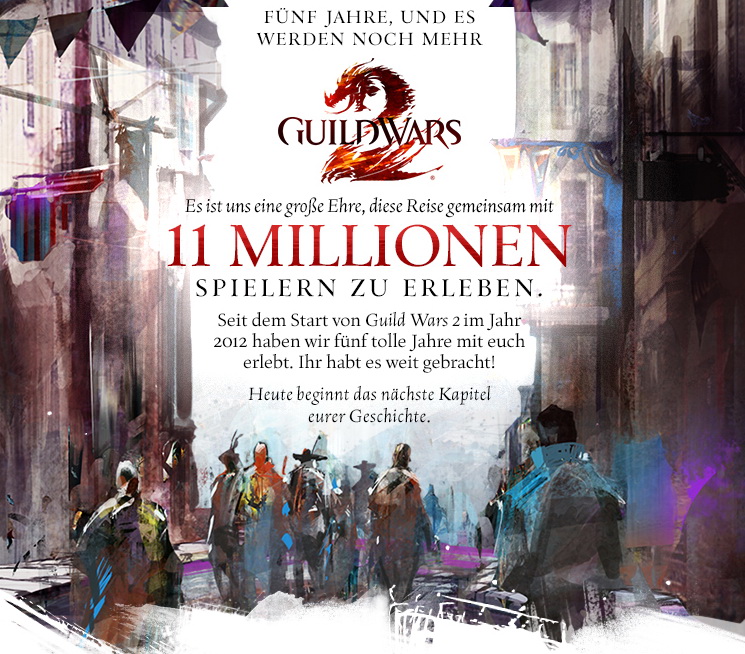 FÜNF JAHRE, UND ES WERDEN NOCH MEHR

GUILD WARS 2

Es ist uns eine große Ehre, diese Reise gemeinsam mit

11 MILLIONEN

SPIELERN ZU ERLEBEN.

Seit dem Start von Guild Wars 2 im Jahr 2012 haben wir fünf tolle Jahre mit euch erlebt. Ihr habt es weit gebracht!

Heute beginnt das nächste Kapitel eurer Geschichte.