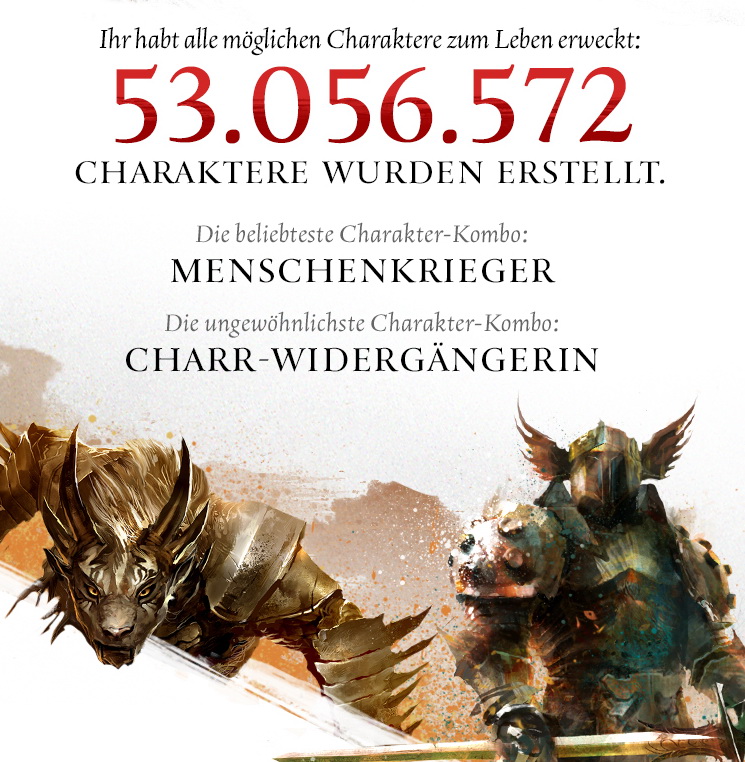 Ihr habt alle möglichen Charaktere zum Leben erweckt:
53.056.572
CHARAKTERE WURDEN ERSTELLT.

Die beliebteste Charakter-Kombo:
MENSCHENKRIEGER

Die ungewöhnlichste Charakter-Kombo:
CHARR-WIDERGÄNGERIN