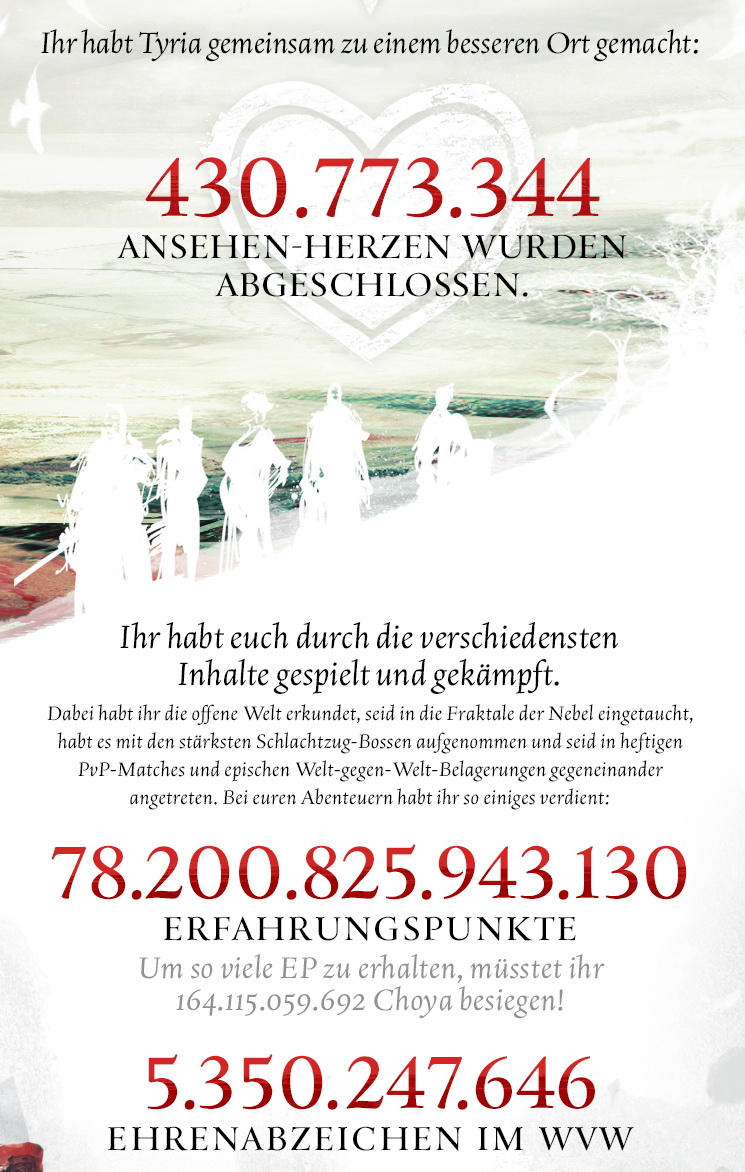 Ihr habt Tyria gemeinsam zu einem besseren Ort gemacht:

430.773.344
ANSEHEN-HERZEN WURDEN ABGESCHLOSSEN.

Ihr habt euch durch die verschiedensten Inhalte gespielt und gekämpft.

Dabei habt ihr die offene Welt erkundet, seid in die Fraktale der Nebel eingetaucht, habt es mit den stärksten Schlachtzug-Bossen aufgenommen und seid in heftigen PvP-Matches und epischen Welt-gegen-Welt-Belagerungen gegeneinander angetreten. Bei euren Abenteuern habt ihr so einiges verdient:

78.200.825.943.130
ERFAHRUNGSPUNKTE

Um so viele EP zu erhalten, müsstet ihr 164.115.059.692 Choya besiegen!

5.350.247.646
EHRENABZEICHEN IM WVW