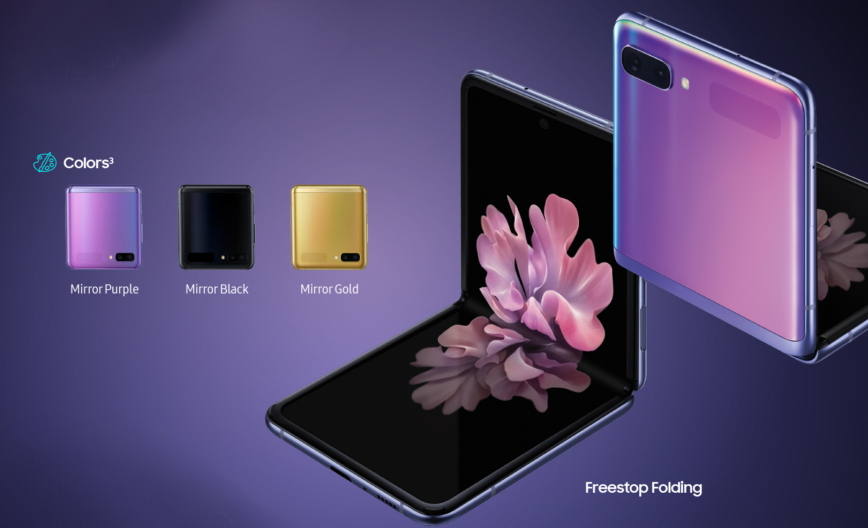 Colors$^3$

Mirror Purple

Mirror Black

Mirror Gold

Freestop Folding