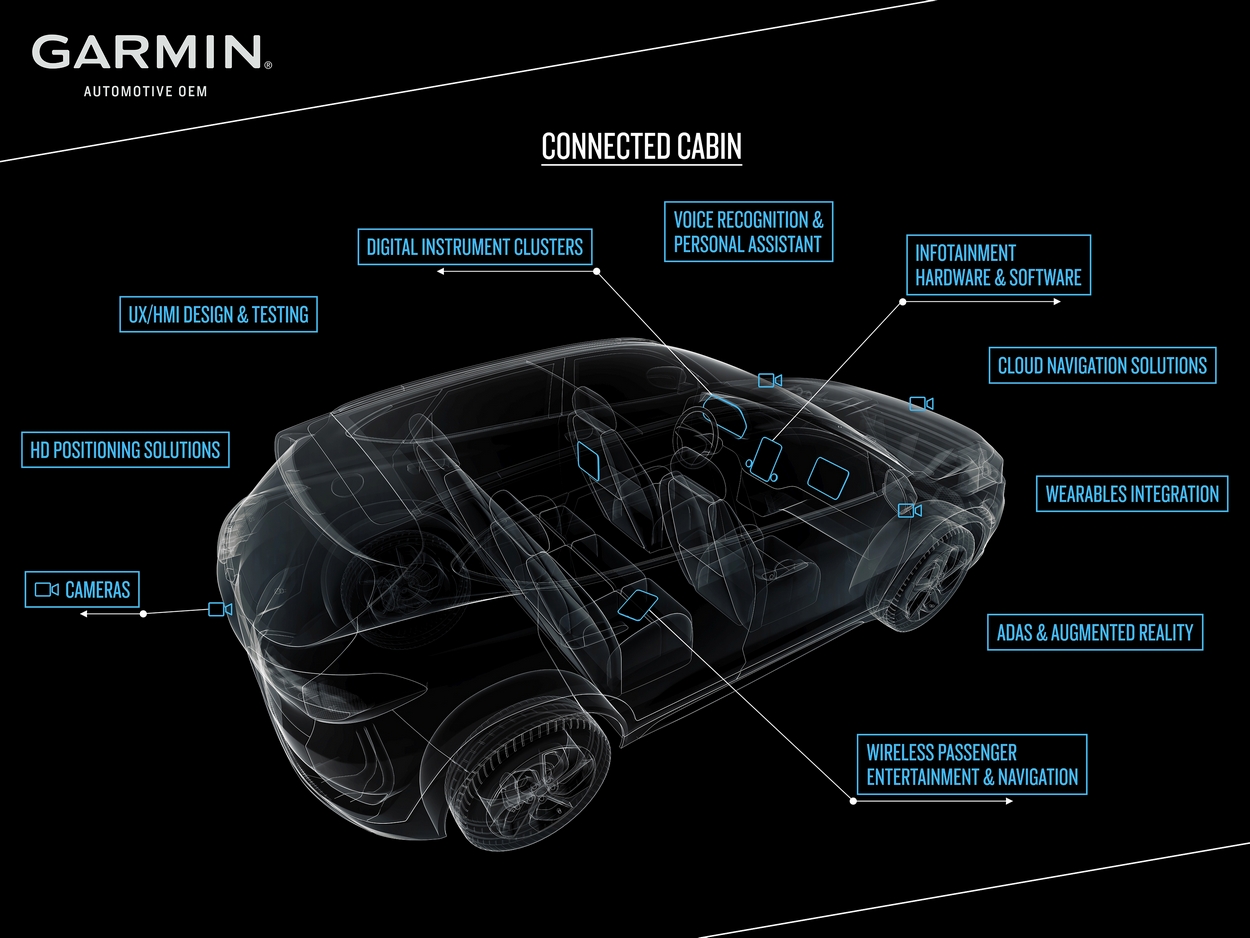 GARMIN®
AUTOMOTIVE OEM

CONNECTED CABIN

DIGITAL INSTRUMENT CLUSTERS

VOICE RECOGNITION & PERSONAL ASSISTANT

INFOTAINMENT HARDWARE & SOFTWARE

UX/HMI DESIGN & TESTING

CLOUD NAVIGATION SOLUTIONS

HD POSITIONING SOLUTIONS

WEARABLES INTEGRATION

CAMERAS

ADAS & AUGMENTED REALITY

WIRELESS PASSENGER ENTERTAINMENT & NAVIGATION