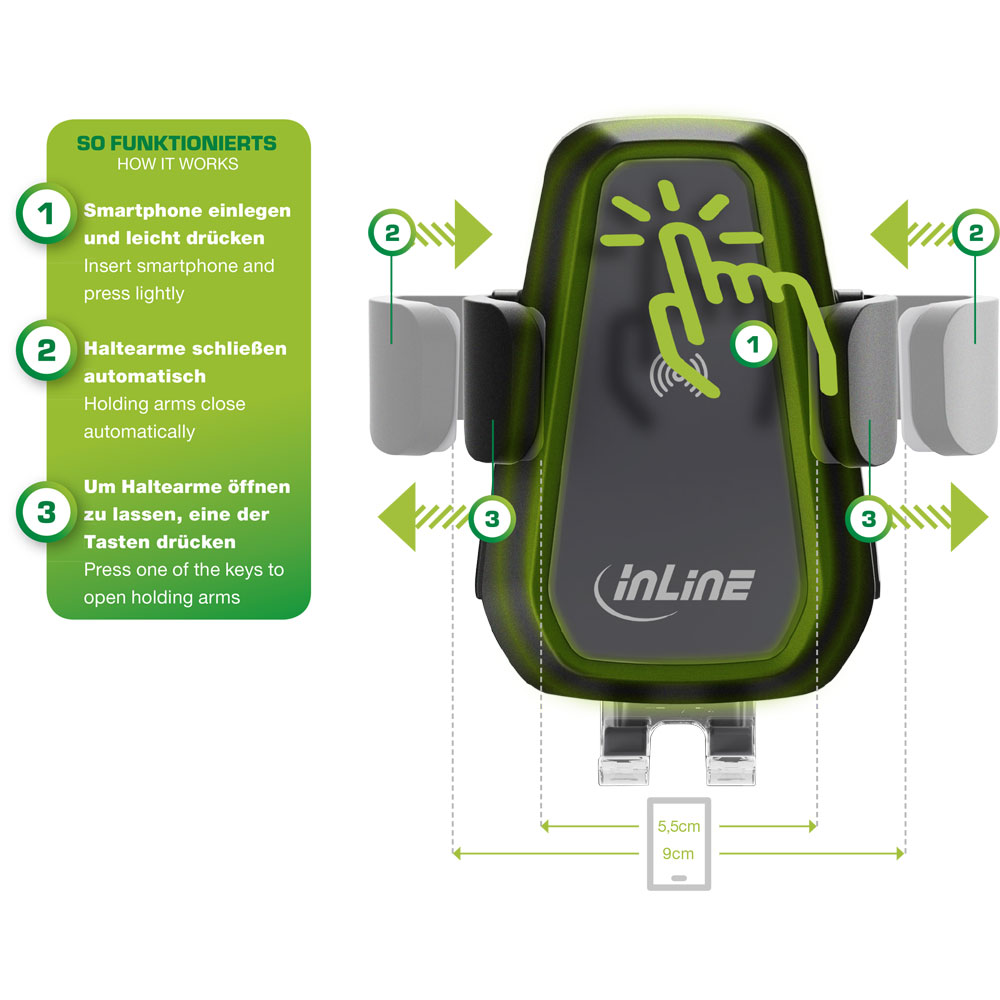 SO FUNKTIONIERTS
HOW IT WORKS

1 Smartphone einlegen und leicht drücken
Insert smartphone and press lightly

2 Haltearme schließen automatisch
Holding arms close automatically

3 Um Haltearme öffnen zu lassen, eine der Tasten drücken
Press one of the keys to open holding arms

2

2

1

3

3

inLine

5,5cm
9cm