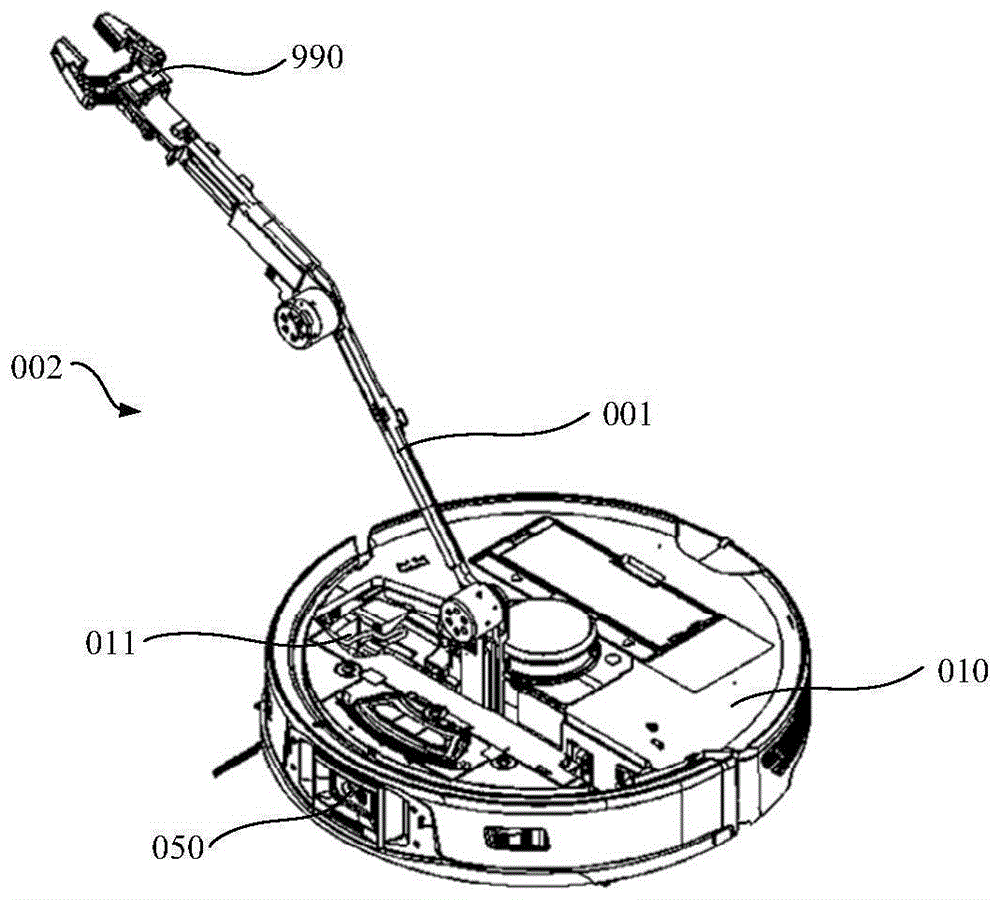 990

002

001

011

010

050