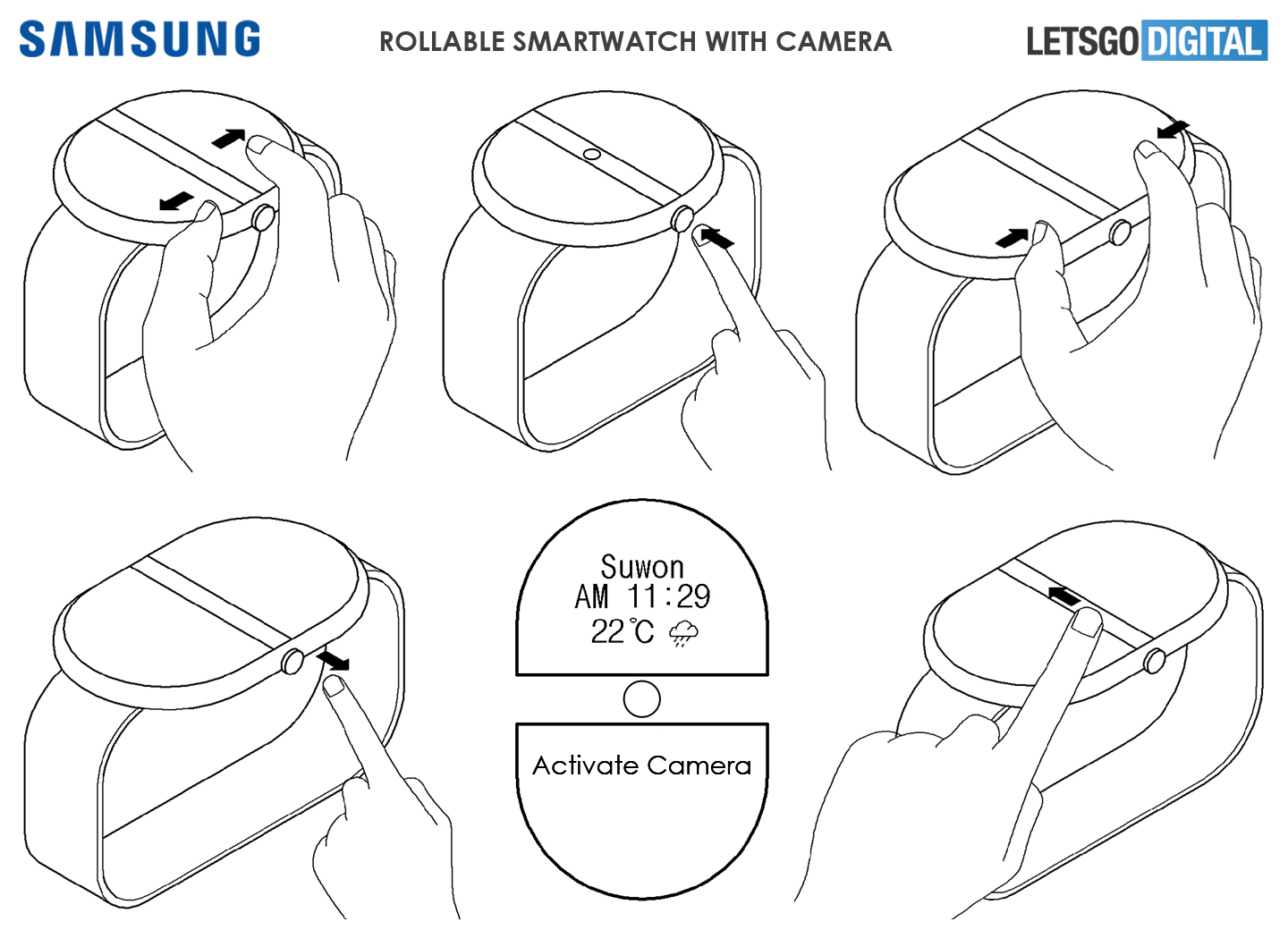 SAMSUNG

ROLLABLE SMARTWATCH WITH CAMERA

LETSGO DIGITAL

Suwon
AM 11:29
22°C

Activate Camera