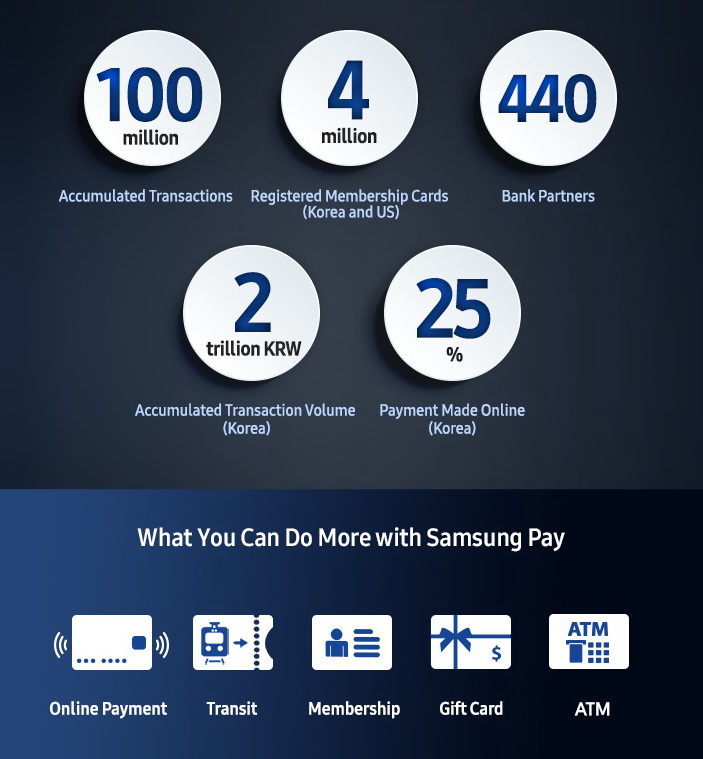 100
million

Accumulated Transactions

4
million

Registered Membership Cards (Korea and US)

440

Bank Partners

2
trillion KRW

Accumulated Transaction Volume (Korea)

25
%

Payment Made Online (Korea)

What You Can Do More with Samsung Pay

Online Payment

Transit

Membership

$

Gift Card

ATM

ATM