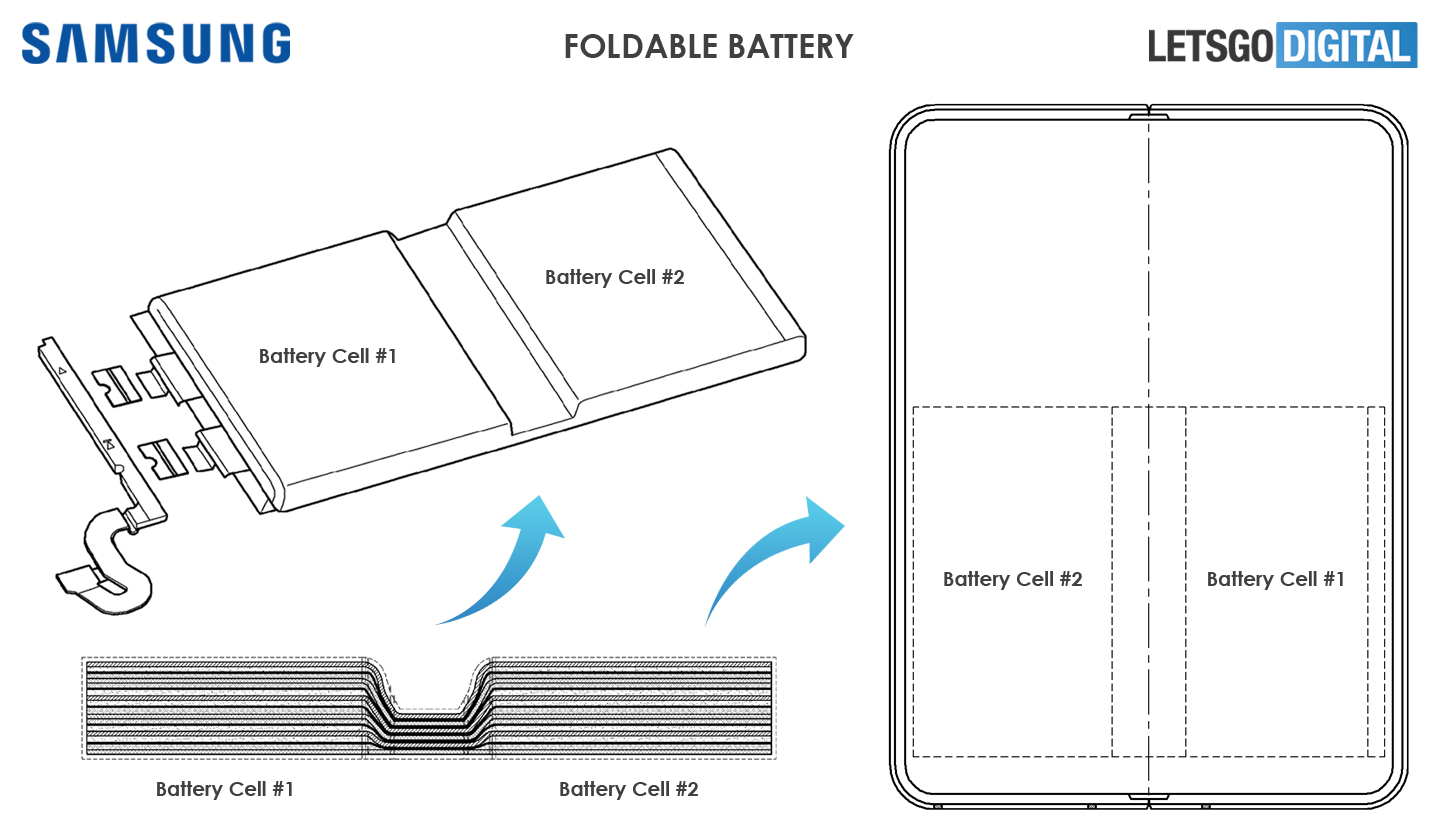 SAMSUNG

FOLDABLE BATTERY

LETSGO DIGITAL

Battery Cell #2

Battery Cell #1

Battery Cell #2

Battery Cell #1

Battery Cell #1

Battery Cell #2