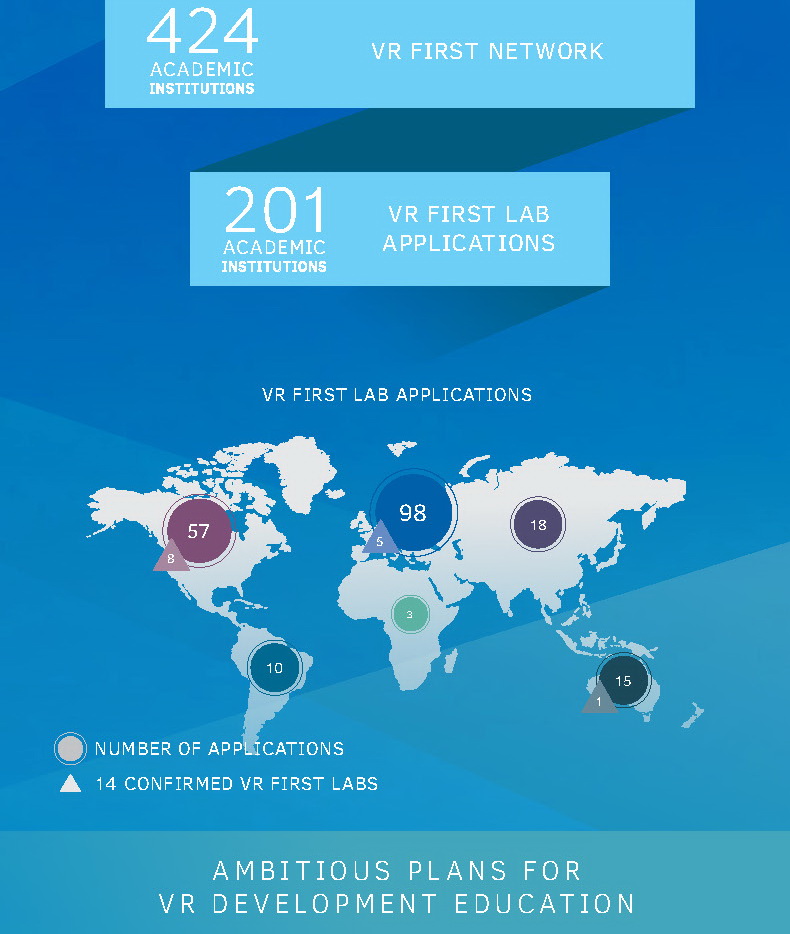 424
ACADEMIC
INSTITUTIONS

VR FIRST NETWORK

201
ACADEMIC
INSTITUTIONS

VR FIRST LAB
APPLICATIONS

VR FIRST LAB APPLICATIONS

57
8
98
5
18
3
10
15
1

NUMBER OF APPLICATIONS
14 CONFIRMED VR FIRST LABS

AMBITIOUS PLANS FOR
VR DEVELOPMENT EDUCATION