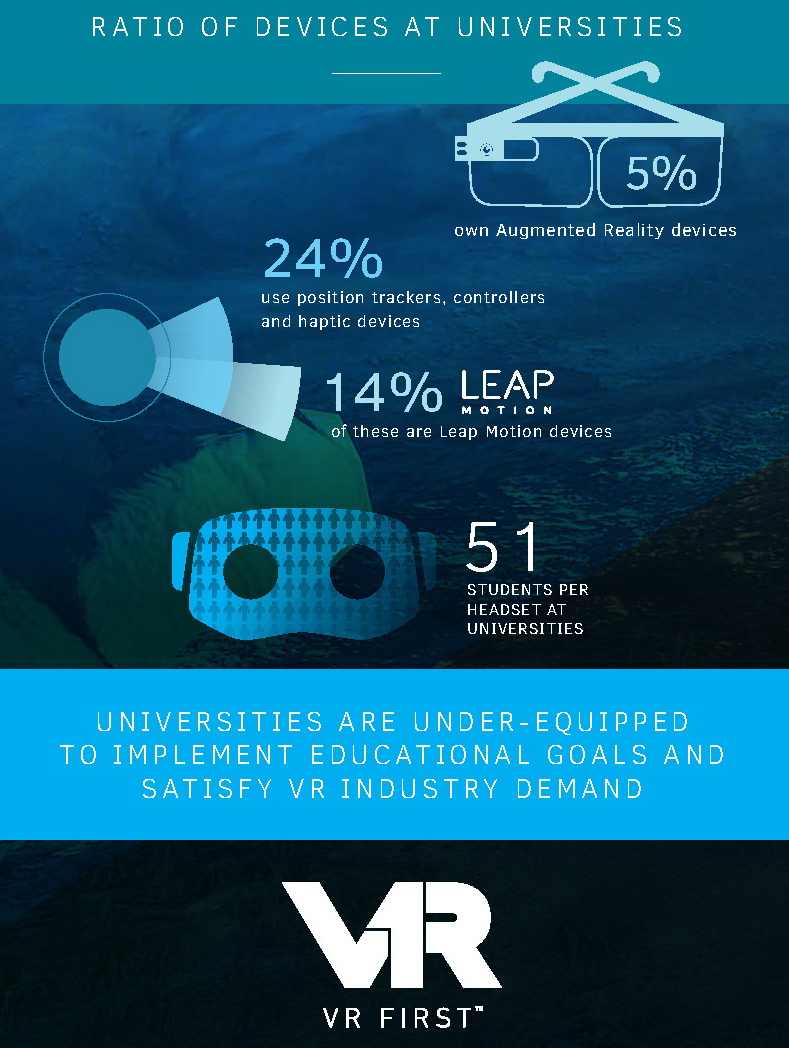 RATIO OF DEVICES AT UNIVERSITIES

5%

own Augmented Reality devices

24%

use position trackers, controllers and haptic devices

14% LEAP MOTION

of these are Leap Motion devices

51

STUDENTS PER HEADSET AT UNIVERSITIES

UNIVERSITIES ARE UNDER-EQUIPPED TO IMPLEMENT EDUCATIONAL GOALS AND SATISFY VR INDUSTRY DEMAND

VR

VR FIRST™