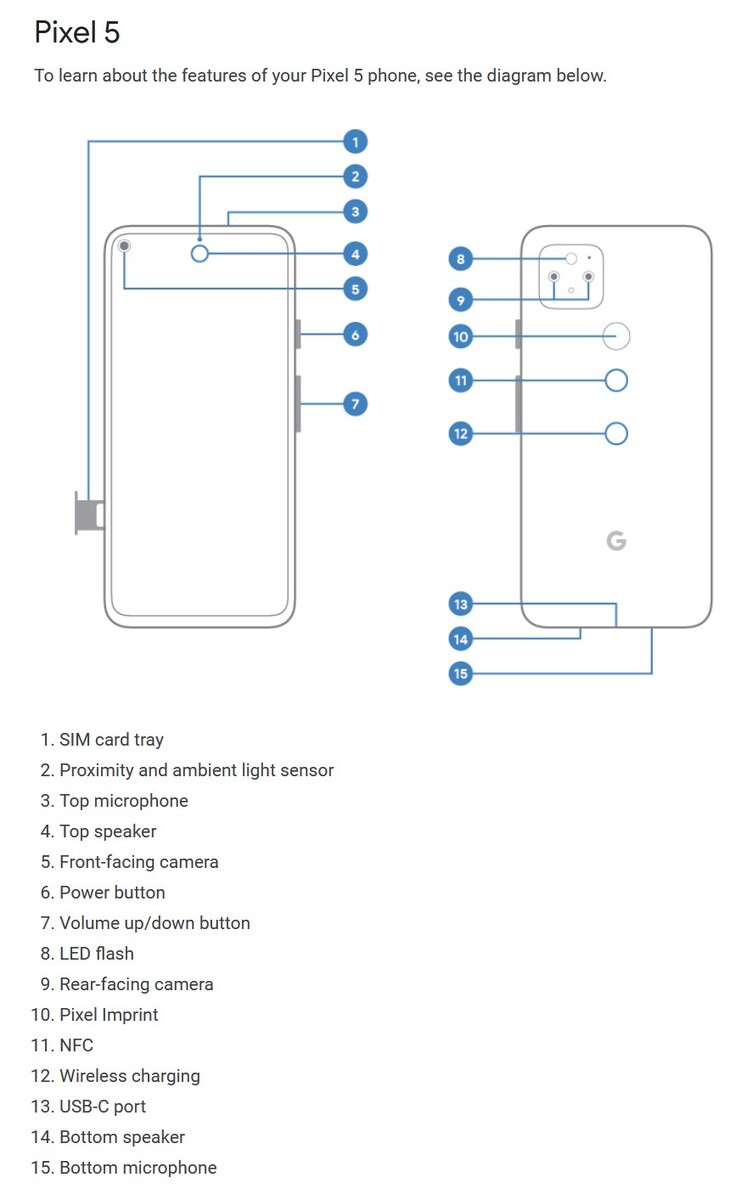 Pixel 5

To learn about the features of your Pixel 5 phone, see the diagram below.

1
2
3
4
5
6
7

8
9
10
11
12
G
13
14
15

1. SIM card tray
2. Proximity and ambient light sensor
3. Top microphone
4. Top speaker
5. Front-facing camera
6. Power button
7. Volume up/down button
8. LED flash
9. Rear-facing camera
10. Pixel Imprint
11. NFC
12. Wireless charging
13. USB-C port
14. Bottom speaker
15. Bottom microphone