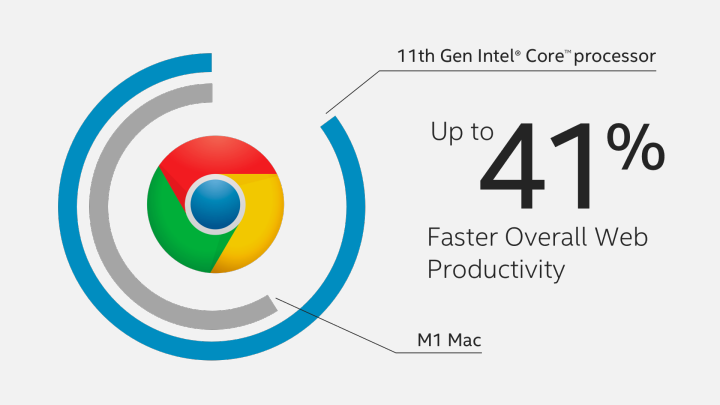 11th Gen Intel® Core™ processor

Up to 41%

Faster Overall Web Productivity

M1 Mac