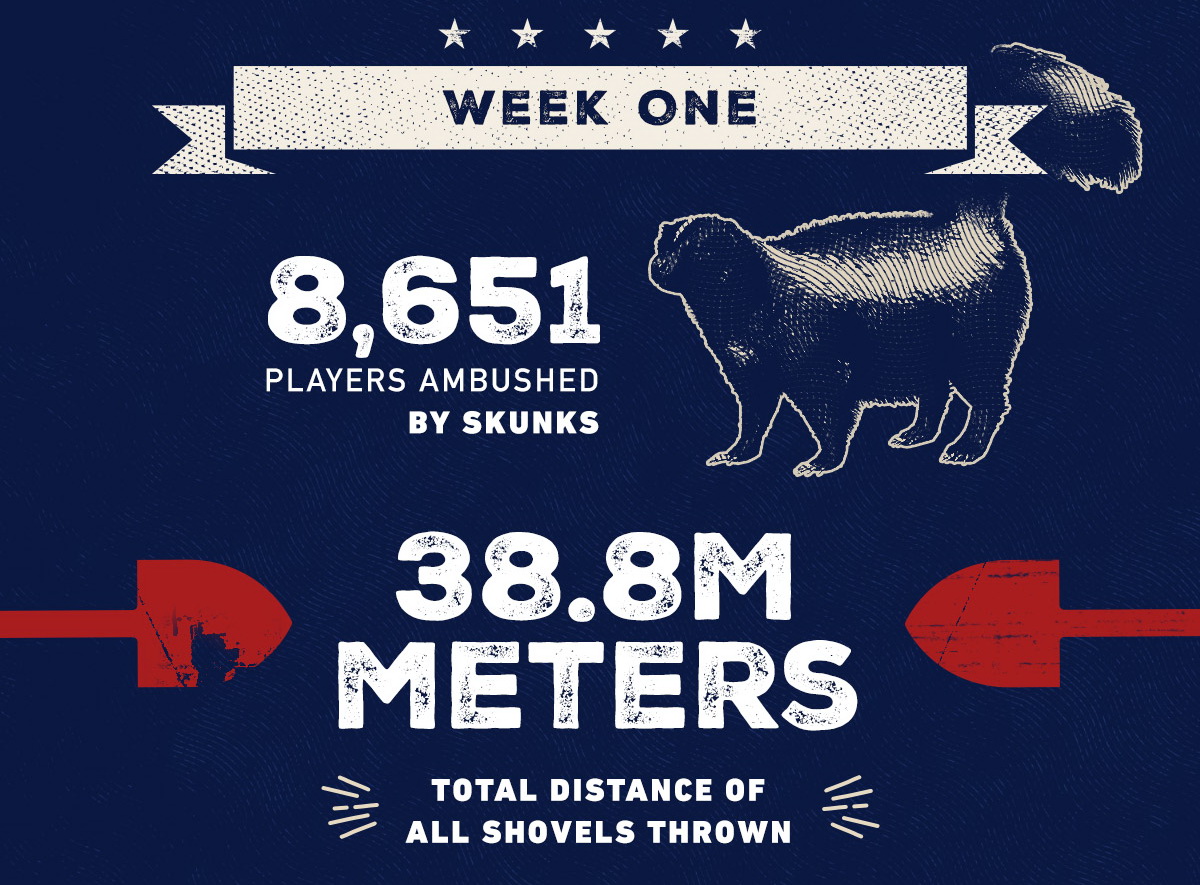 WEEK ONE

8,651
PLAYERS AMBUSHED
BY SKUNKS

38.8M
METERS

TOTAL DISTANCE OF
ALL SHOVELS THROWN