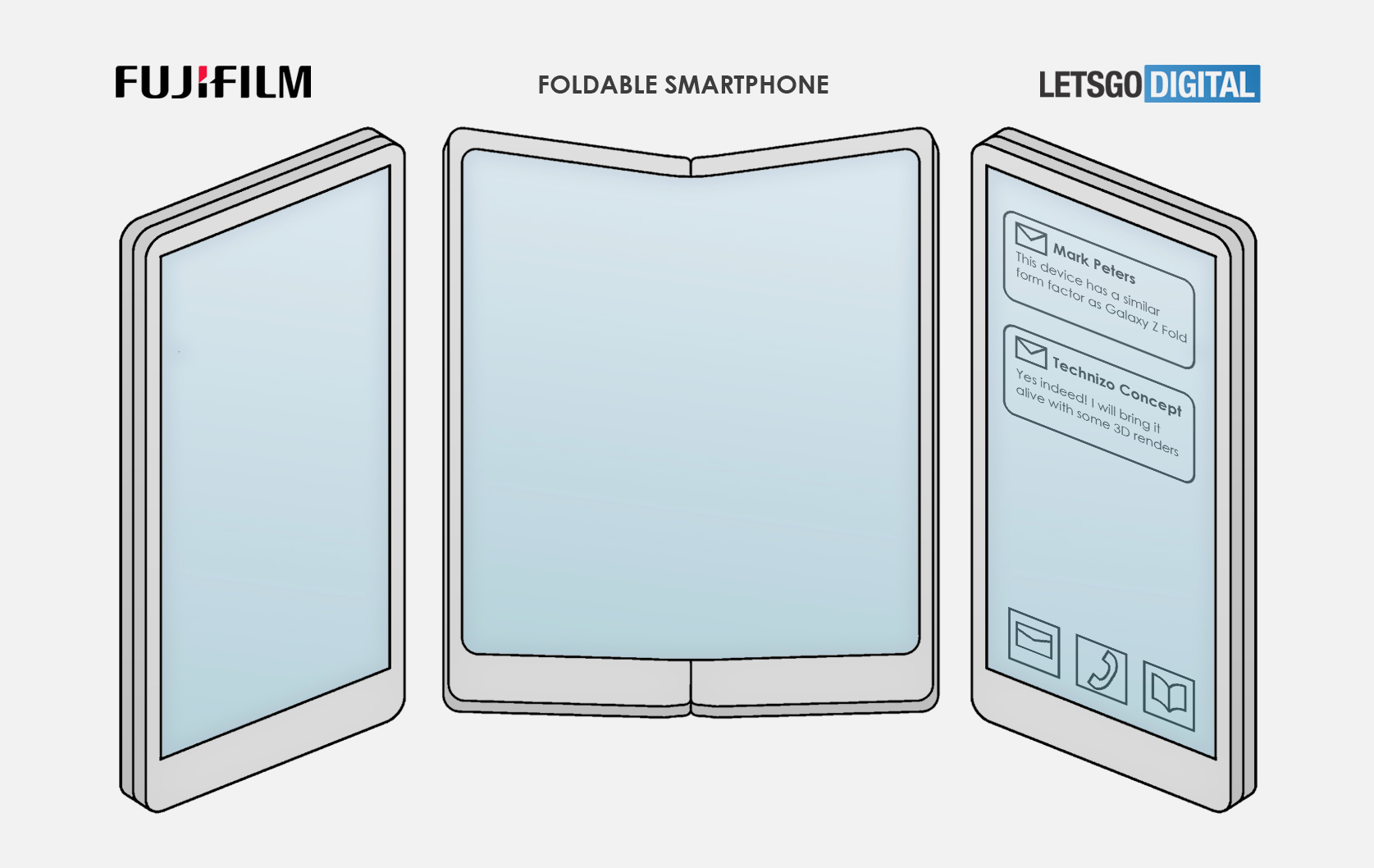 FUJIFILM

FOLDABLE SMARTPHONE

LETSGO DIGITAL

Mark Peters
This device has a similar form factor as Galaxy Z Fold

Technizo Concept
Yes indeed! I will bring it alive with some 3D renders