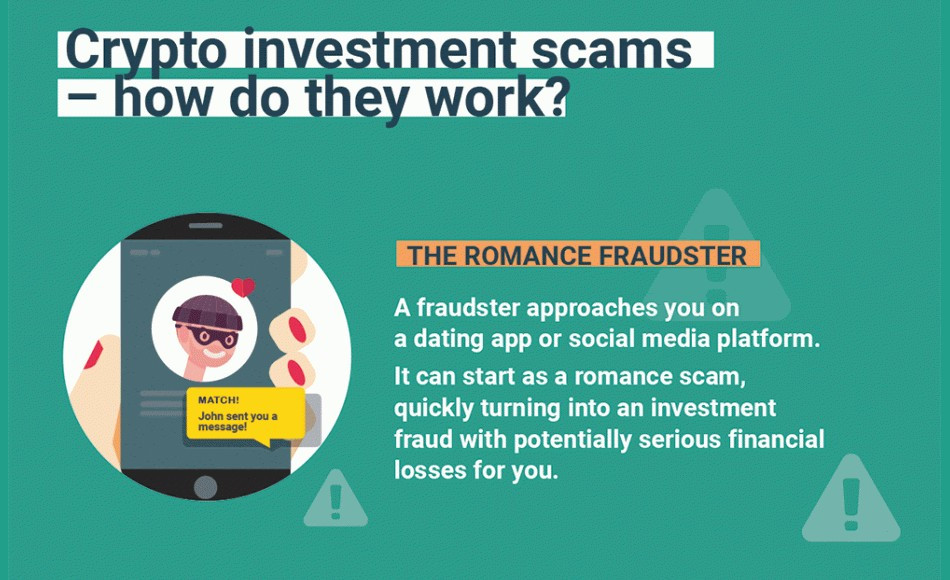 Crypto investment scams – how do they work?

MATCH!
John sent you a message!

THE ROMANCE FRAUDSTER

A fraudster approaches you on a dating app or social media platform.

It can start as a romance scam, quickly turning into an investment fraud with potentially serious financial losses for you.