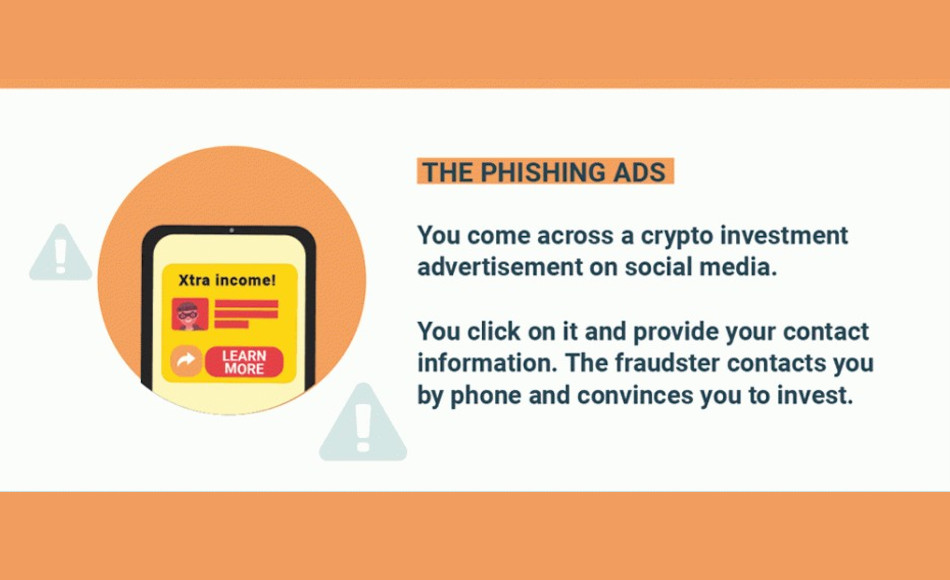 Xtra income!

LEARN MORE

THE PHISHING ADS

You come across a crypto investment advertisement on social media.

You click on it and provide your contact information. The fraudster contacts you by phone and convinces you to invest.