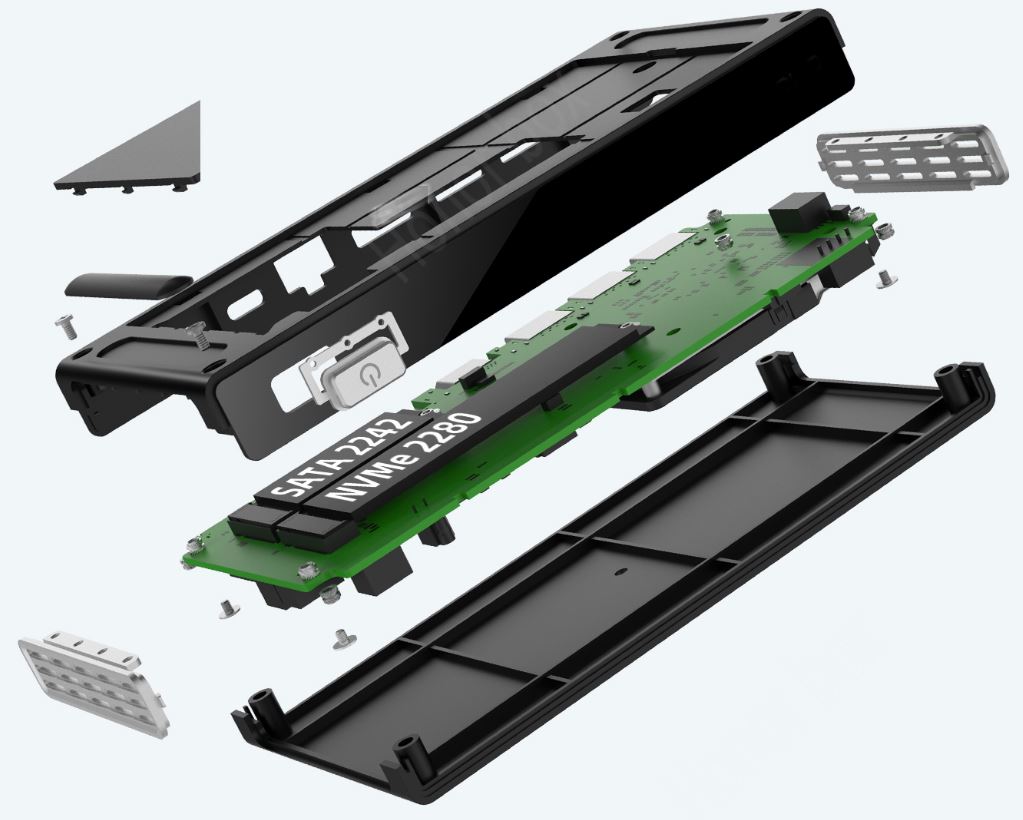 SATA 2242
NVMe 2280