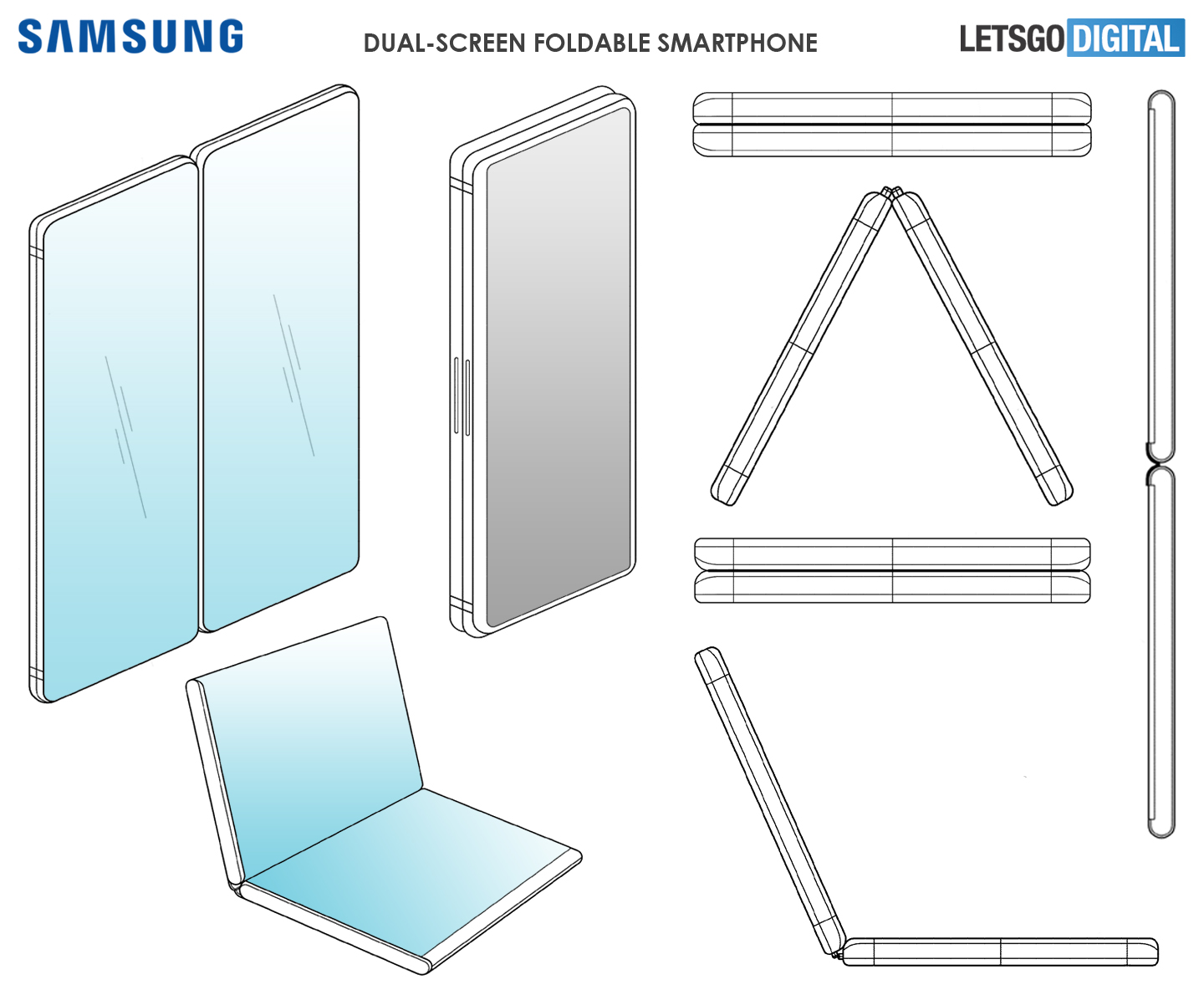 SAMSUNG

DUAL-SCREEN FOLDABLE SMARTPHONE

LETSGO DIGITAL